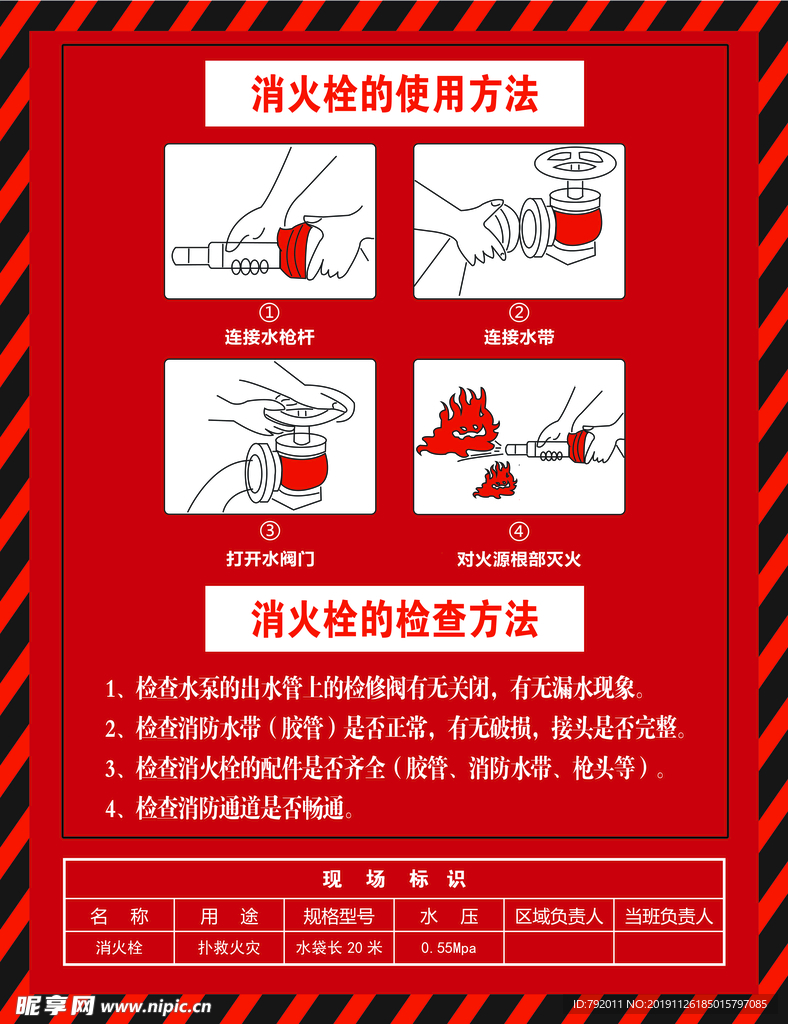 消火栓的使用方法

①
连接水枪杆

②
连接水带

③
打开水阀门

④
对火源根部灭火

消火栓的检查方法

1、检查水泵的出水管上的检修阀有无关闭，有无漏水现象。

2、检查消防水带（胶管）是否正常，有无破损，接头是否完整。

3、检查消火栓的配件是否齐全（胶管、消防水带、枪头等）。

4、检查消防通道是否畅通。

现 场 标 识

| 名 称 | 用 途 | 规格型号 | 水 压 | 区域负责人 | 当班负责人 |
|---|---|---|---|---|---|
| 消火栓 | 扑救火灾 | 水袋长 20 米 | 0.55Mpa | | |

昵享网 www.nipic.cn
ID:792011 NO:20191126185015797085