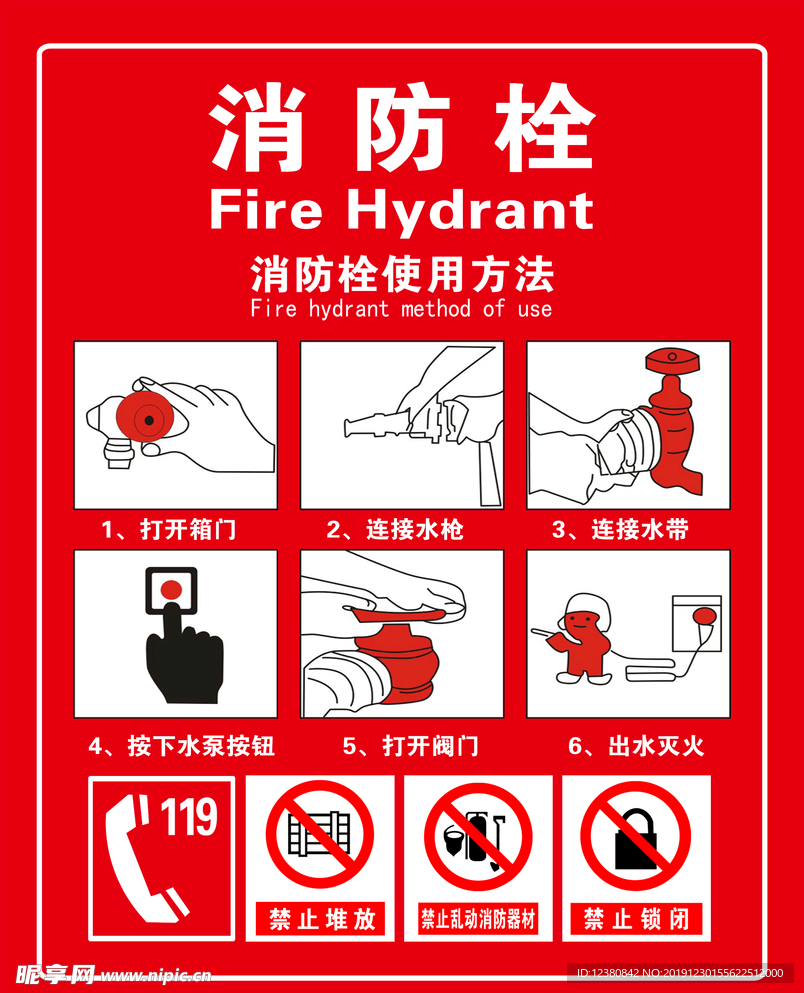 消防栓
Fire Hydrant
消防栓使用方法
Fire hydrant method of use

1、打开箱门
2、连接水枪
3、连接水带
4、按下水泵按钮
5、打开阀门
6、出水灭火

119
禁止堆放
禁止乱动消防器材
禁止锁闭

昵享网 www.nipic.cn
ID:12380842 NO:20191230155622512000