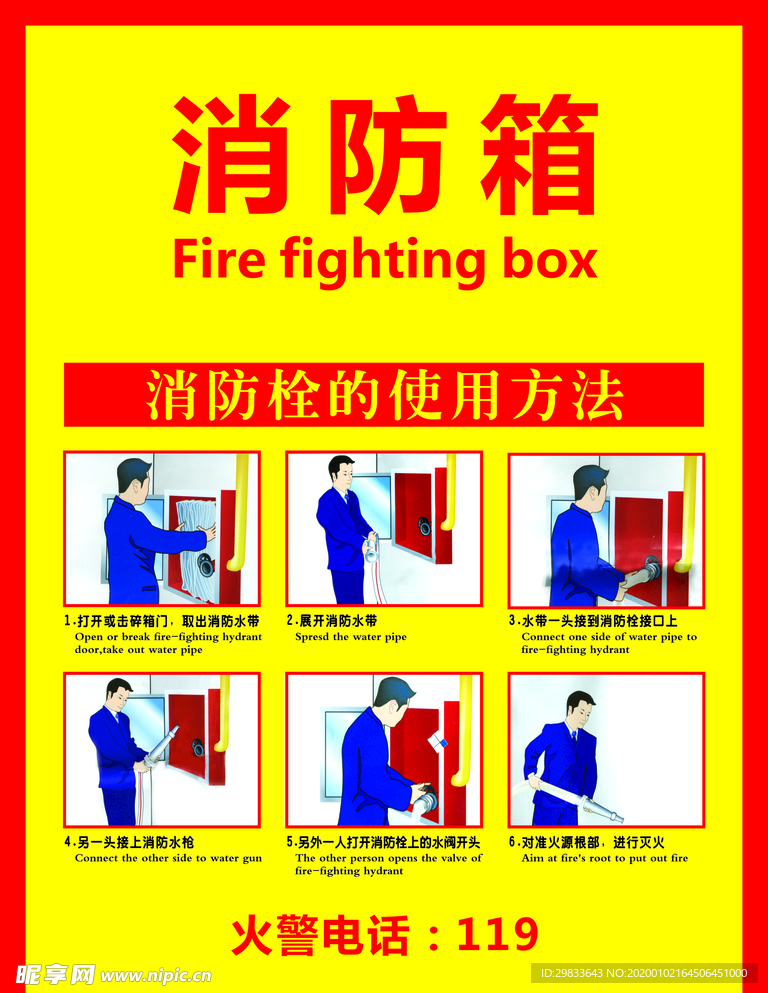 消防箱

Fire fighting box

消防栓的使用方法

1.打开或击碎箱门，取出消防水带
Open or break fire-fighting hydrant door,take out water pipe

2.展开消防水带
Spresd the water pipe

3.水带一头接到消防栓接口上
Connect one side of water pipe to fire-fighting hydrant

4.另一头接上消防水枪
Connect the other side to water gun

5.另外一人打开消防栓上的水阀开头
The other person opens the valve of fire-fighting hydrant

6.对准火源根部，进行灭火
Aim at fire's root to put out fire

火警电话：119

昵享网 www.nipic.cn

ID:29833643 NO:20200102164506451000