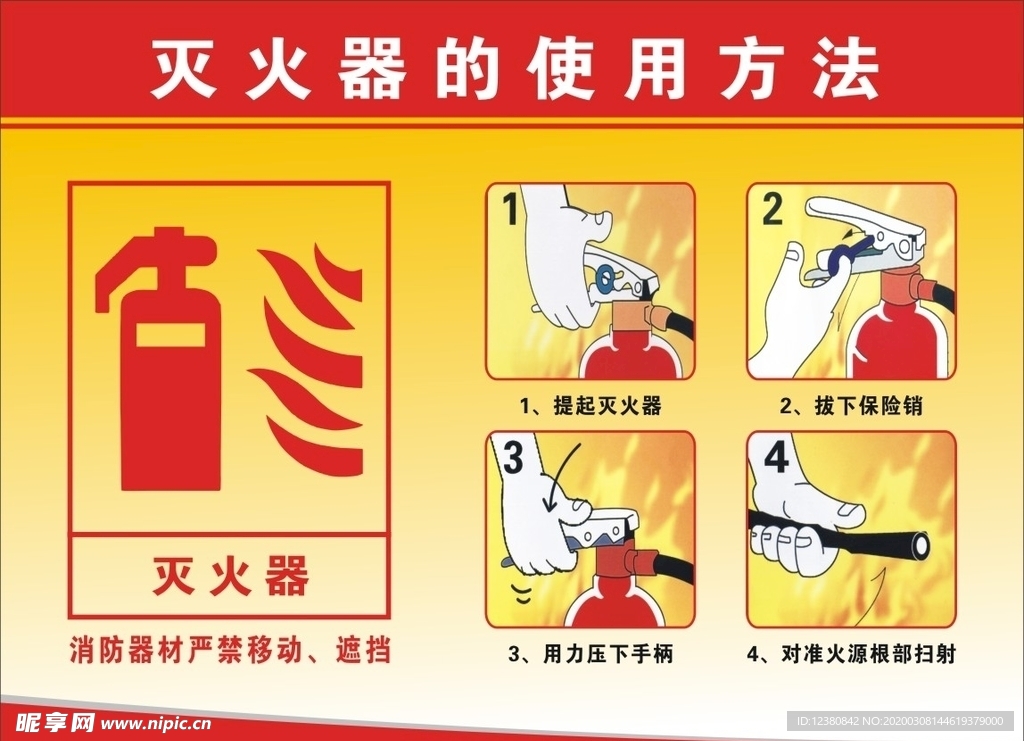 灭火器的使用方法

灭火器

消防器材严禁移动、遮挡

1

1、提起灭火器

2

2、拔下保险销

3

3、用力压下手柄

4

4、对准火源根部扫射

昵享网 www.nipic.cn

ID:12380842 NO:20200308144619379000