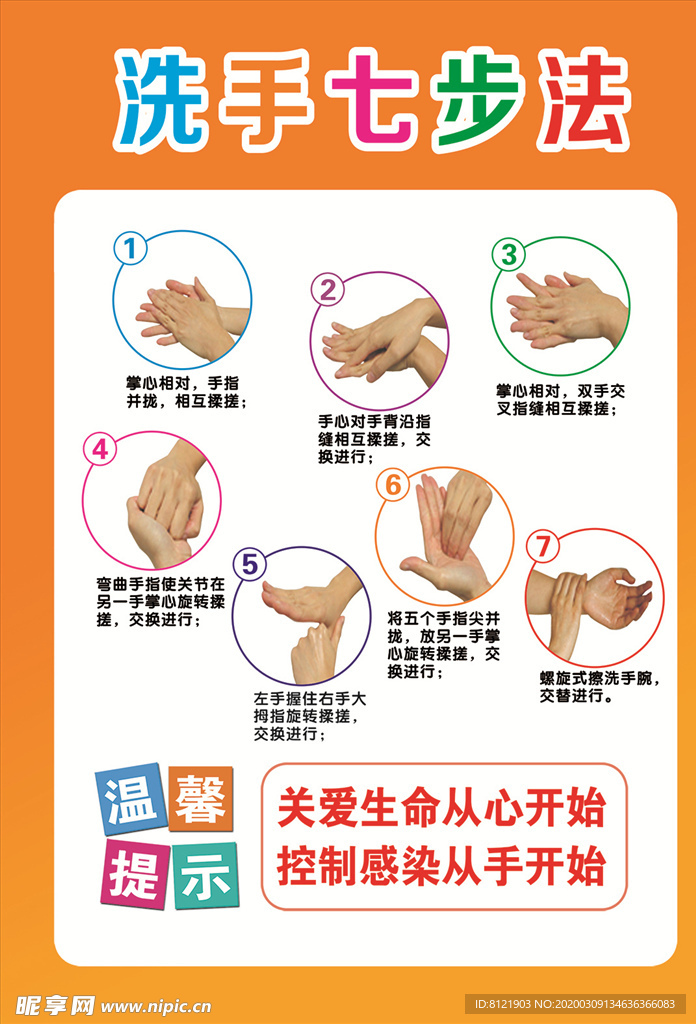 洗手七步法

1
掌心相对，手指并拢，相互揉搓；

2
手心对手背沿指缝相互揉搓，交换进行；

3
掌心相对，双手交叉指缝相互揉搓；

4
弯曲手指使关节在另一手掌心旋转揉搓，交换进行；

5
左手握住右手大拇指旋转揉搓，交换进行；

6
将五个手指尖并拢，放另一手掌心旋转揉搓，交换进行；

7
螺旋式擦洗手腕，交替进行。

温馨提示

关爱生命从心开始
控制感染从手开始

昵享网 www.nipic.cn
ID:8121903 NO:20200309134636366083