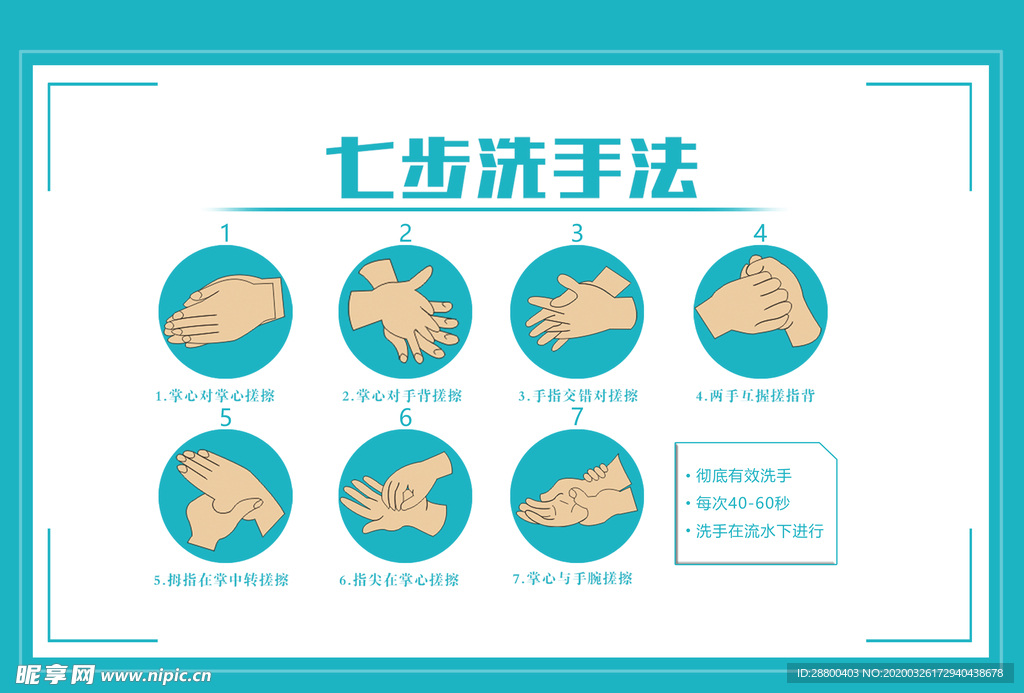 七步洗手法

1

1.掌心对掌心搓擦

2

2.掌心对手背搓擦

3

3.手指交错对搓擦

4

4.两手互握搓指背

5

5.拇指在掌中转搓擦

6

6.指尖在掌心搓擦

7

7.掌心与手腕搓擦

• 彻底有效洗手
• 每次40-60秒
• 洗手在流水下进行

昵享网 www.nipic.cn

ID:28800403 NO:20200326172940438678