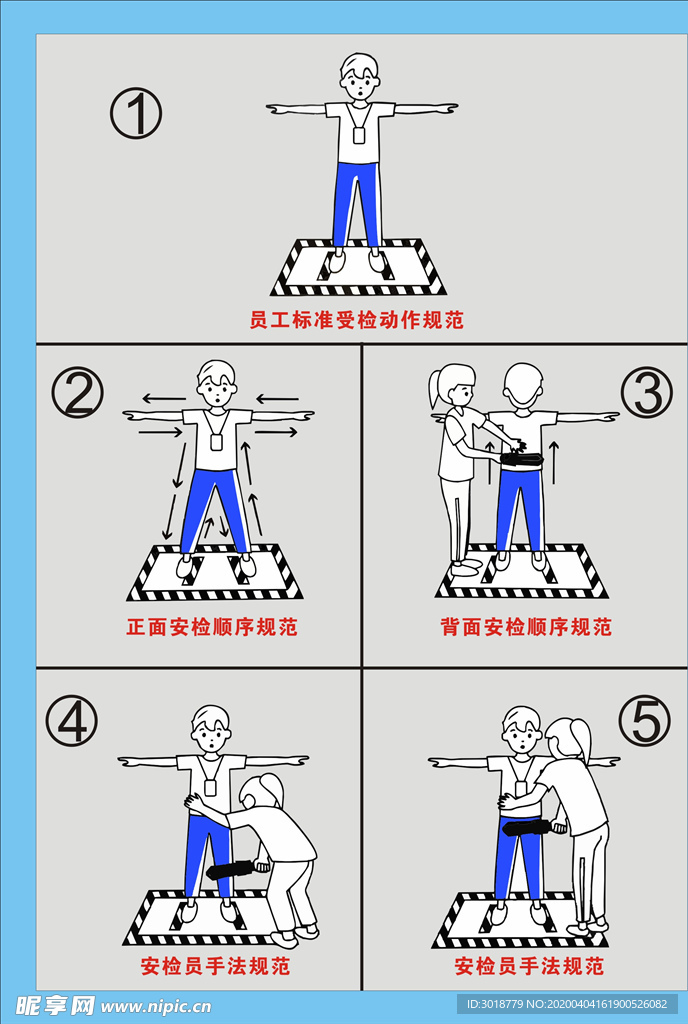 ①

员工标准受检动作规范

②

正面安检顺序规范

③

背面安检顺序规范

④

安检员手法规范

⑤

安检员手法规范

昵享网 www.nipic.com

ID:3018779 NO:20200404161900526082