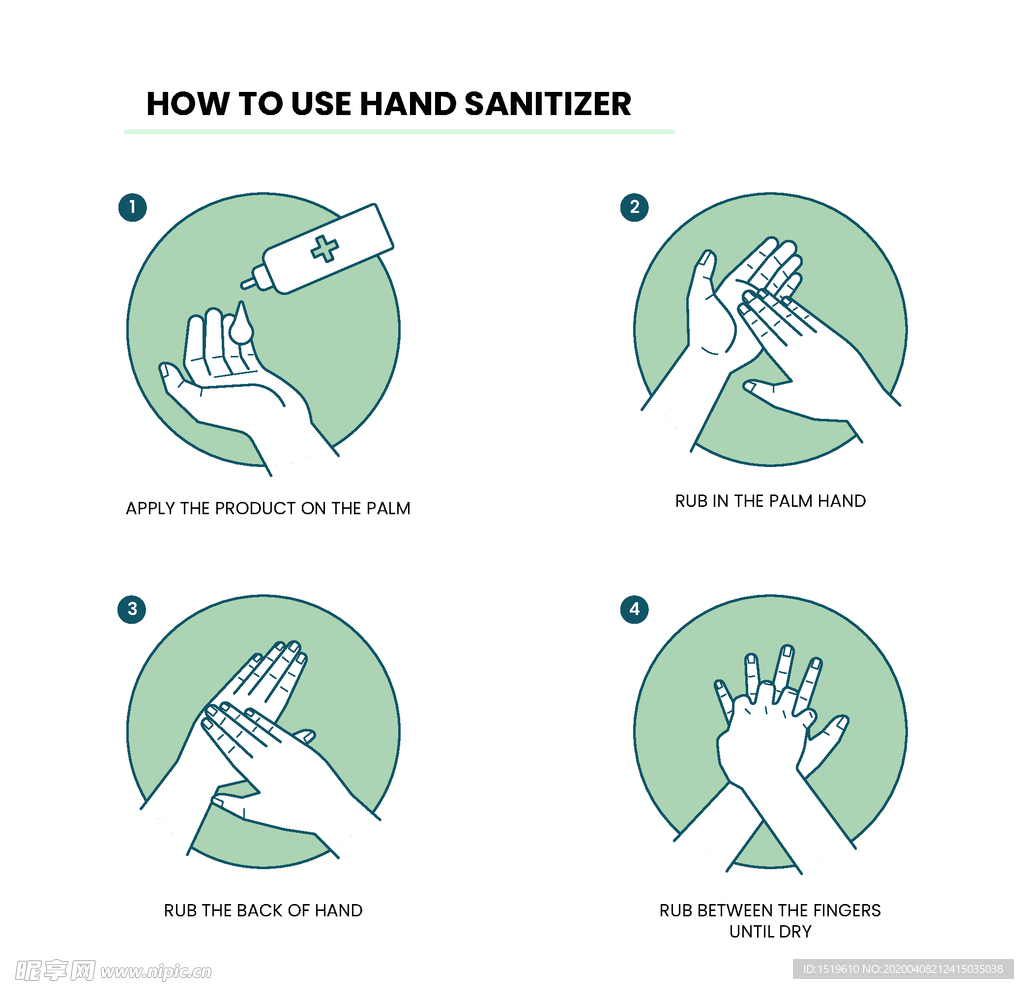 HOW TO USE HAND SANITIZER

1

APPLY THE PRODUCT ON THE PALM

2

RUB IN THE PALM HAND

3

RUB THE BACK OF HAND

4

RUB BETWEEN THE FINGERS UNTIL DRY

昵享网 www.nipic.cn

ID:1519610 NO:20200408212415035038