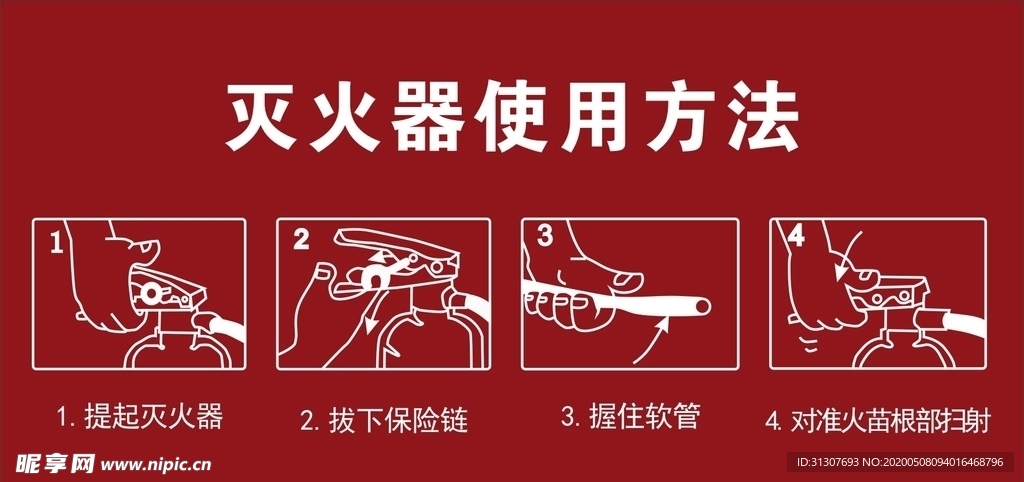 灭火器使用方法

1

2

3

4

1. 提起灭火器

2. 拔下保险链

3. 握住软管

4. 对准火苗根部扫射

昵享网 www.nipic.cn

ID:31307693 NO:20200508094016468796