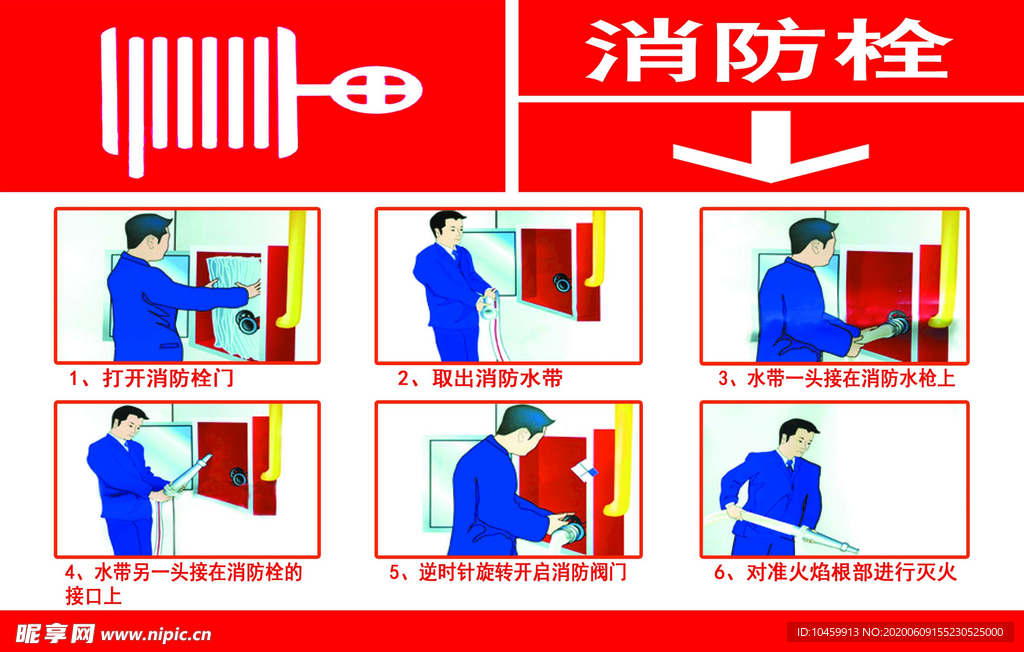 消防栓

1、打开消防栓门

2、取出消防水带

3、水带一头接在消防水枪上

4、水带另一头接在消防栓的接口上

5、逆时针旋转开启消防阀门

6、对准火焰根部进行灭火

昵享网 www.nipic.cn

ID:10459913 NO:20200609155230525000