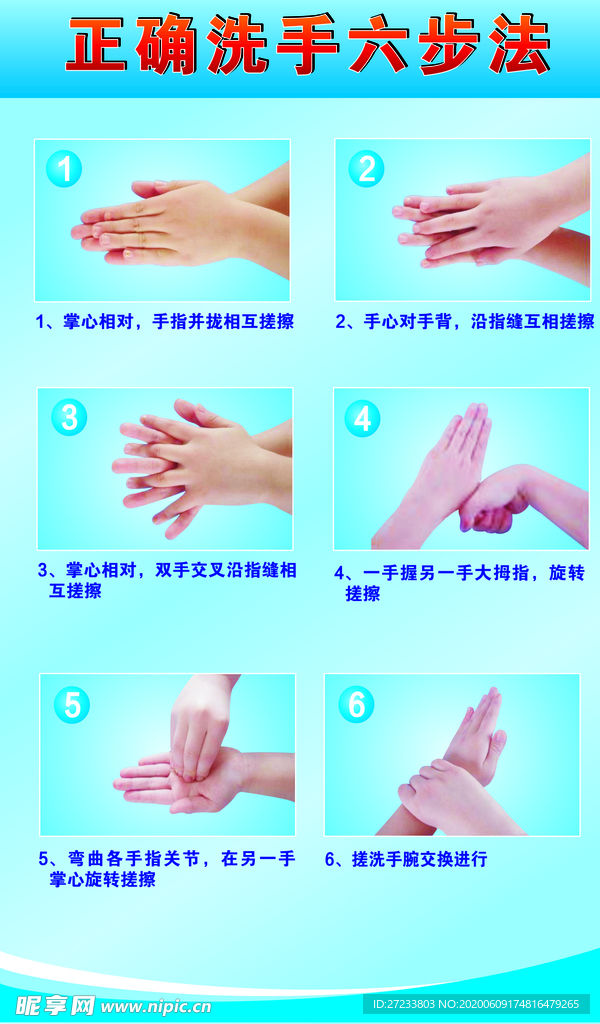 正确洗手六步法

1

1、掌心相对，手指并拢相互搓擦

2

2、手心对手背，沿指缝互相搓擦

3

3、掌心相对，双手交叉沿指缝相互搓擦

4

4、一手握另一手大拇指，旋转搓擦

5

5、弯曲各手指关节，在另一手掌心旋转搓擦

6

6、搓洗手腕交换进行

昵享网 www.nipic.cn

ID:27233803 NO:20200609174816479265