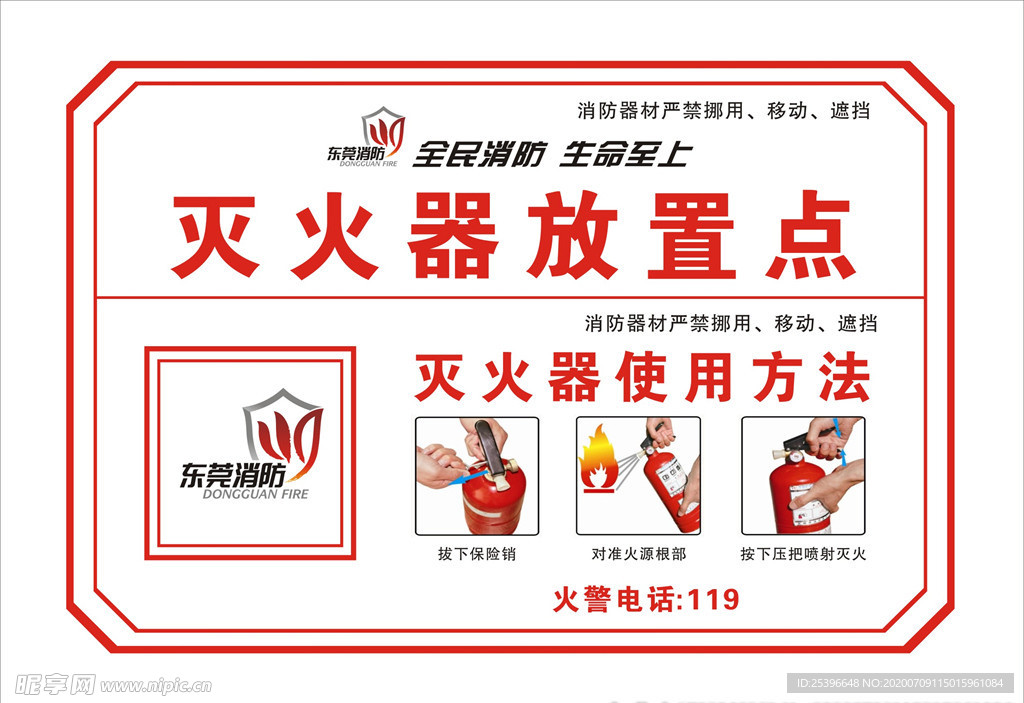 消防器材严禁挪用、移动、遮挡

东莞消防
DONGGUAN FIRE

全民消防 生命至上

灭火器放置点

消防器材严禁挪用、移动、遮挡

东莞消防
DONGGUAN FIRE

灭火器使用方法

拔下保险销

对准火源根部

按下压把喷射灭火

火警电话:119

昵享网 www.nipic.cn

ID:25396648 NO:20200709115015961084