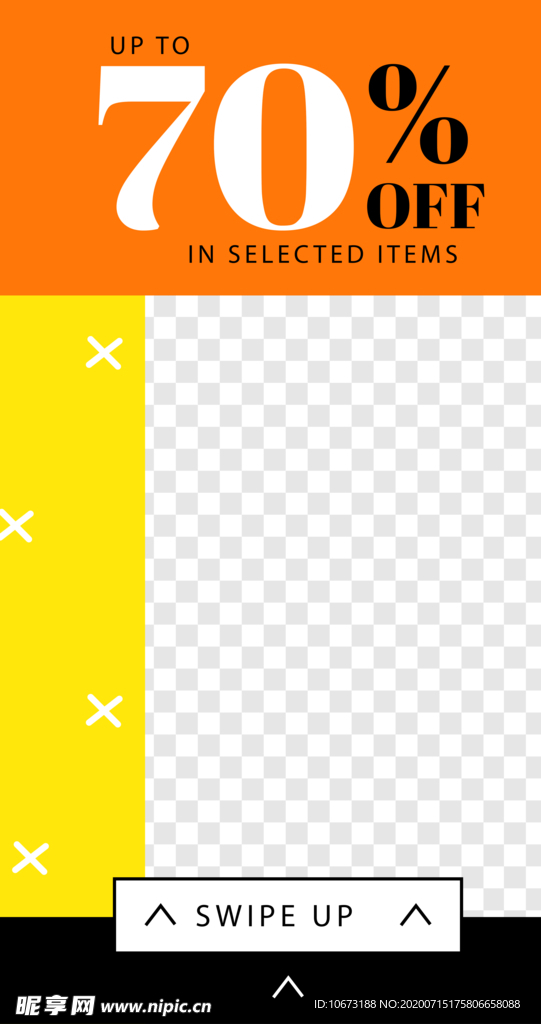 UP TO
70%
OFF
IN SELECTED ITEMS

SWIPE UP

昵享网 www.nipic.cn
ID:10673188 NO:20200715175806658088