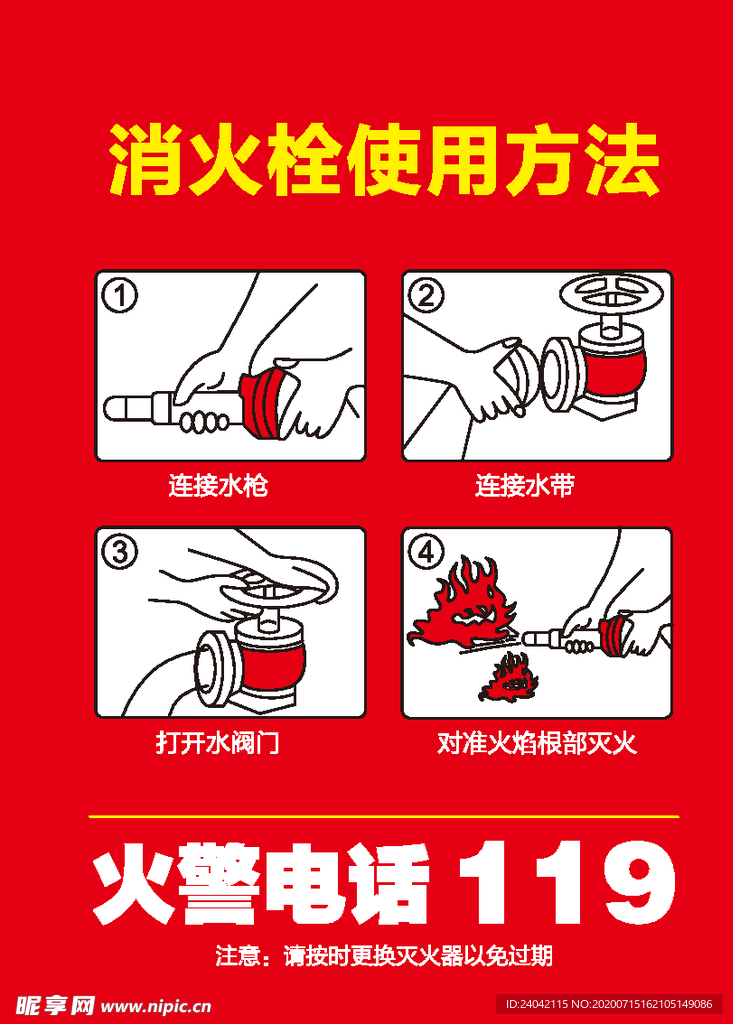 消火栓使用方法

①

连接水枪

②

连接水带

③

打开水阀门

④

对准火焰根部灭火

火警电话 119

注意：请按时更换灭火器以免过期

昵享网 www.nipic.cn

ID:24042115 NO:20200715162105149086