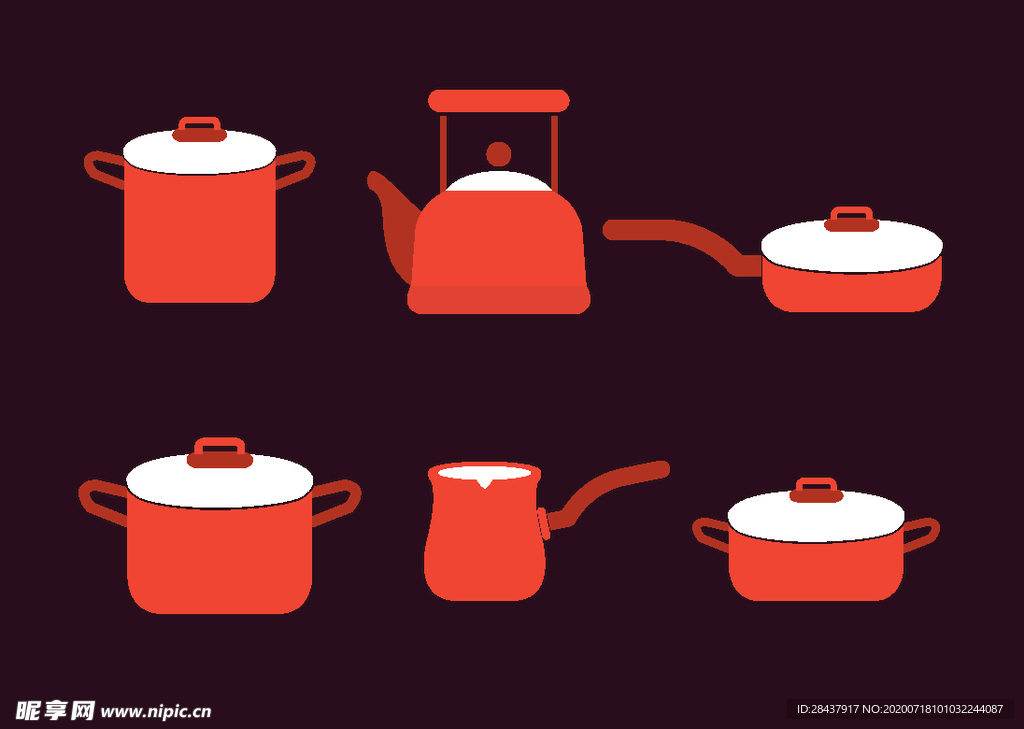 昵享网 www.nipic.cn

ID:28437917 NO:20200718101032244087