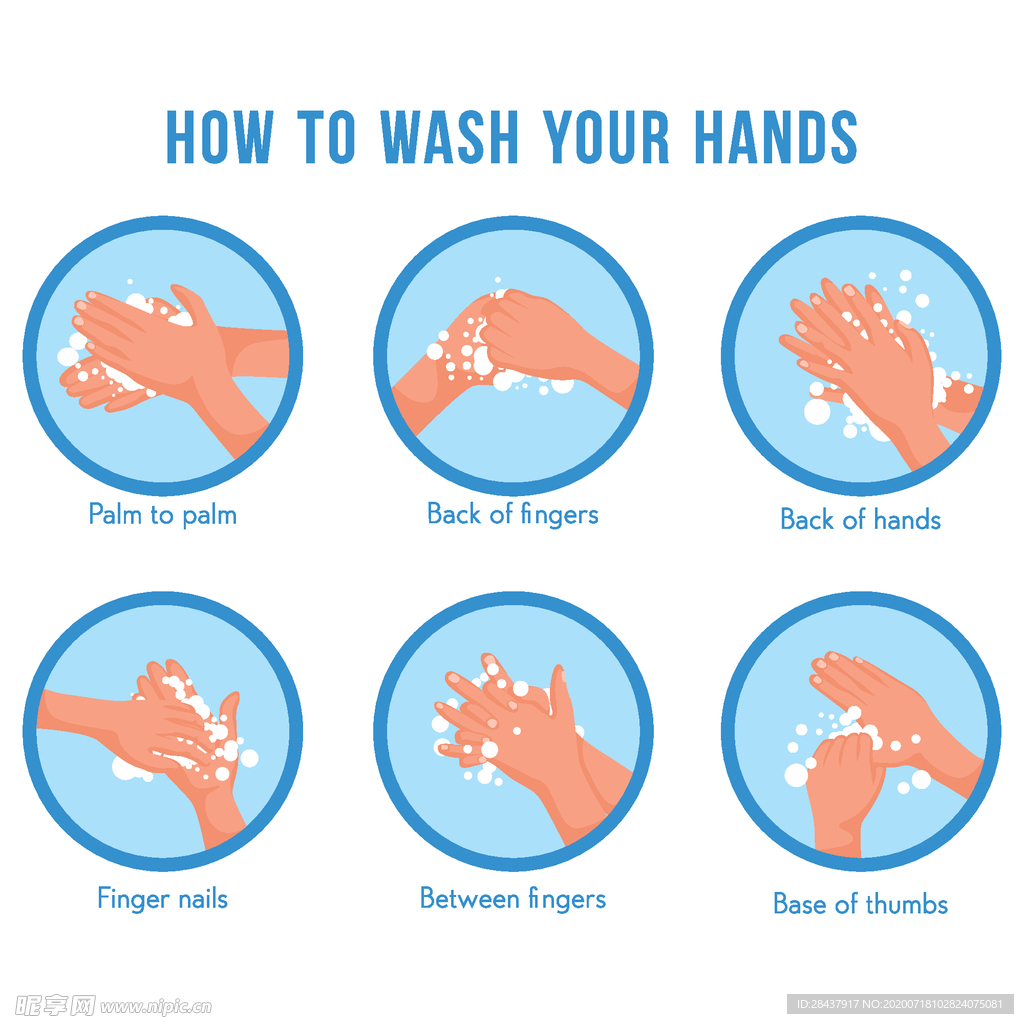 HOW TO WASH YOUR HANDS

Palm to palm

Back of fingers

Back of hands

Finger nails

Between fingers

Base of thumbs

昵享网 www.nipic.cn

ID:28437917 NO:20200718102824075081