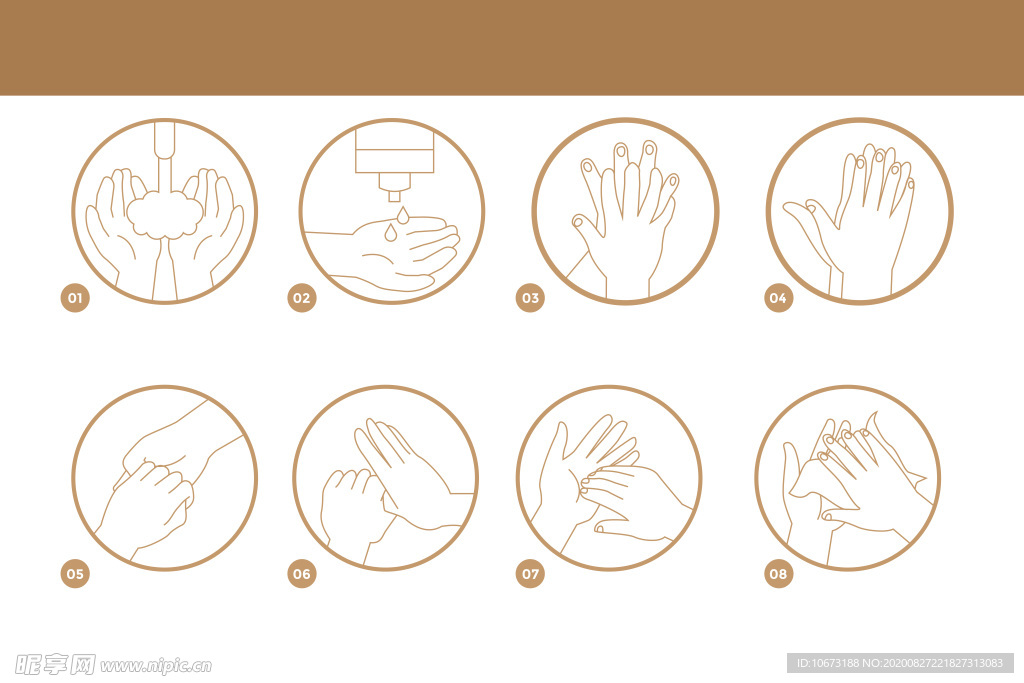 01
02
03
04
05
06
07
08

昵享网 www.nipic.cn
ID:10673188 NO:20200827221827313083