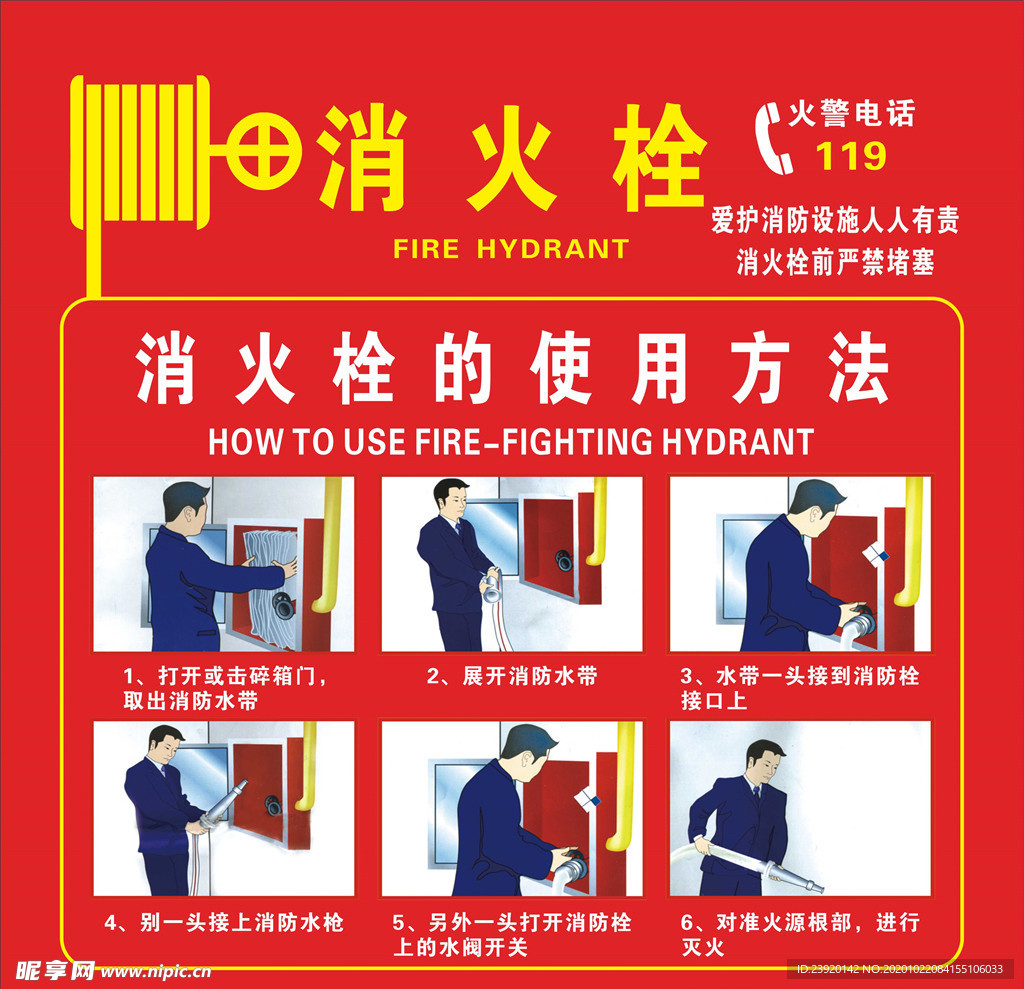 消火栓
FIRE HYDRANT

火警电话
119

爱护消防设施人人有责
消火栓前严禁堵塞

消火栓的使用方法
HOW TO USE FIRE-FIGHTING HYDRANT

1、打开或击碎箱门，取出消防水带

2、展开消防水带

3、水带一头接到消防栓接口上

4、别一头接上消防水枪

5、另外一头打开消防栓上的水阀开关

6、对准火源根部，进行灭火

昵享网 www.nipic.cn
ID:23920142 NO:20201022084155106033