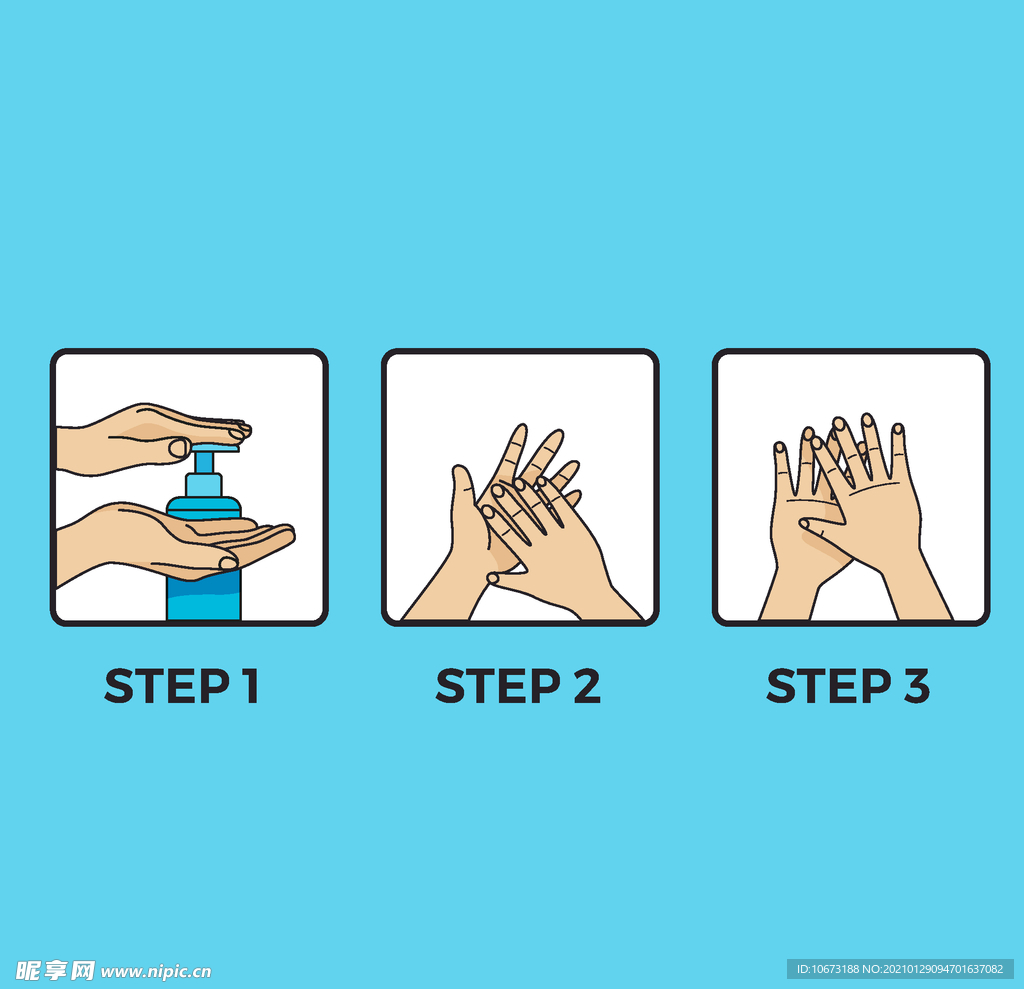 STEP 1

STEP 2

STEP 3

昵享网 www.nipic.cn

ID:10673188 NO:20210129094701637082