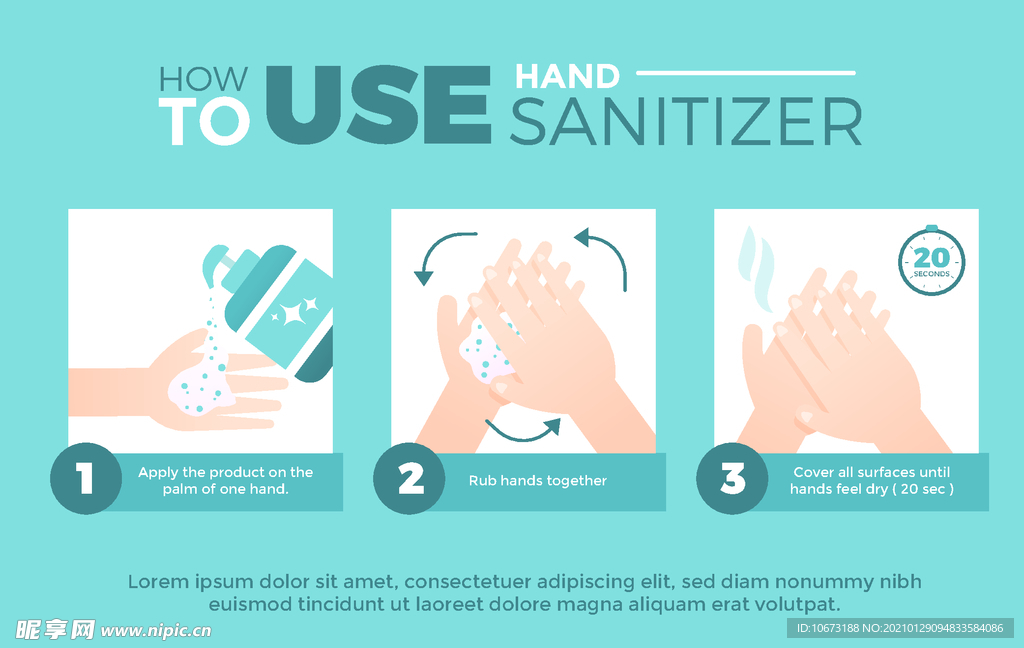 HOW TO USE HAND SANITIZER

20 SECONDS

1 Apply the product on the palm of one hand.

2 Rub hands together

3 Cover all surfaces until hands feel dry ( 20 sec )

Lorem ipsum dolor sit amet, consectetuer adipiscing elit, sed diam nonummy nibh euismod tincidunt ut laoreet dolore magna aliquam erat volutpat.

昵享网 www.nipic.cn

ID:10673188 NO:20210129094833584086