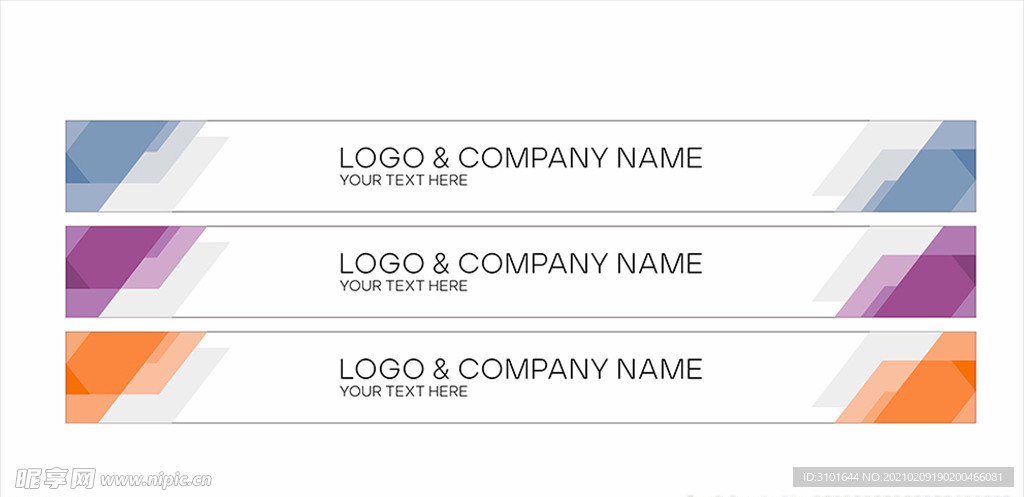 LOGO & COMPANY NAME
YOUR TEXT HERE

LOGO & COMPANY NAME
YOUR TEXT HERE

LOGO & COMPANY NAME
YOUR TEXT HERE

昵享网 www.nipic.cn

ID:3101644 NO:20210209190200466081