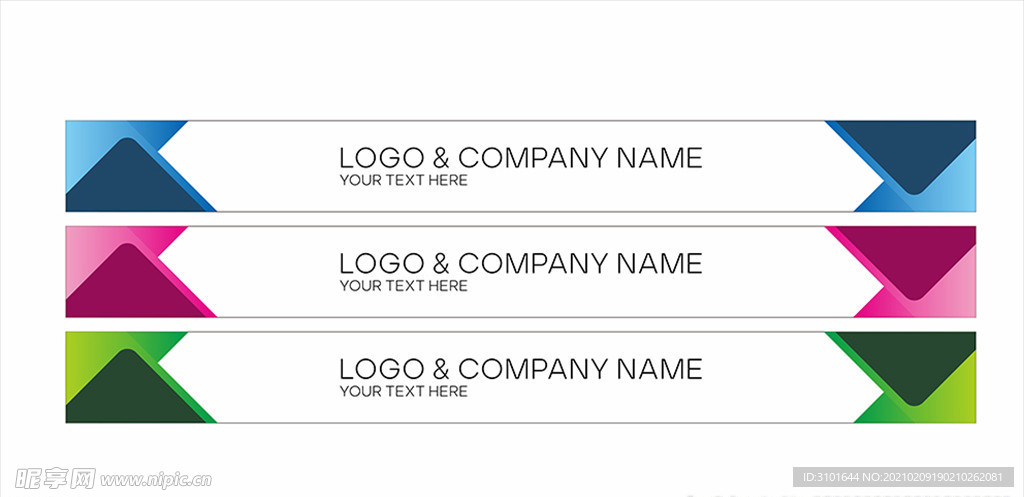 LOGO & COMPANY NAME
YOUR TEXT HERE

LOGO & COMPANY NAME
YOUR TEXT HERE

LOGO & COMPANY NAME
YOUR TEXT HERE

昵享网 www.nipic.cn

ID:3101644 NO:20210209190210262081