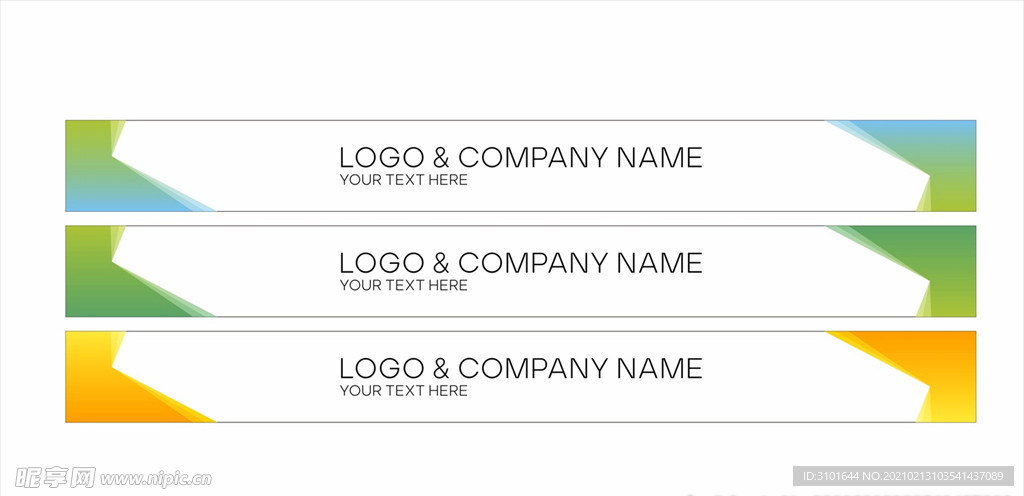 LOGO & COMPANY NAME
YOUR TEXT HERE

LOGO & COMPANY NAME
YOUR TEXT HERE

LOGO & COMPANY NAME
YOUR TEXT HERE

昵享网 www.nipic.cn

ID:3101644 NO:20210213103541437089