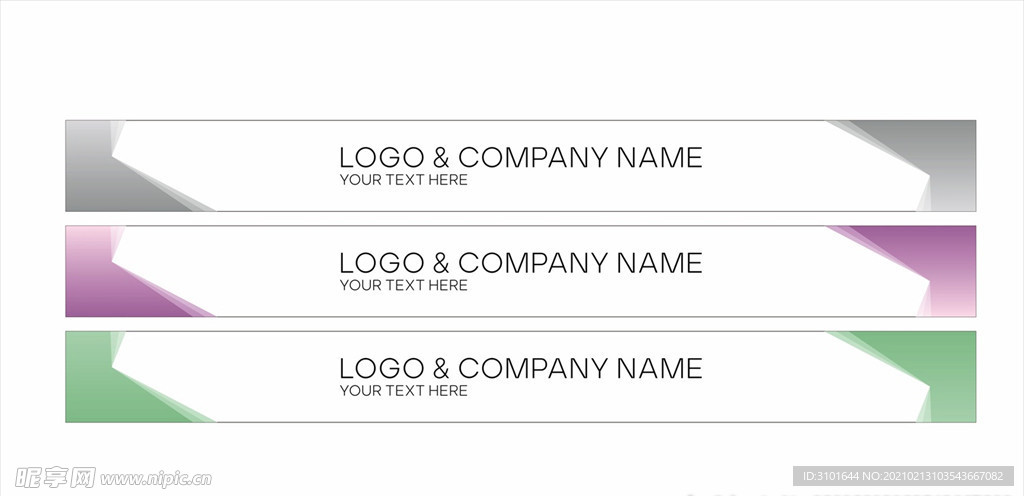 LOGO & COMPANY NAME
YOUR TEXT HERE

LOGO & COMPANY NAME
YOUR TEXT HERE

LOGO & COMPANY NAME
YOUR TEXT HERE

昵享网 www.nipic.cn

ID:3101644 NO:20210213103543667082