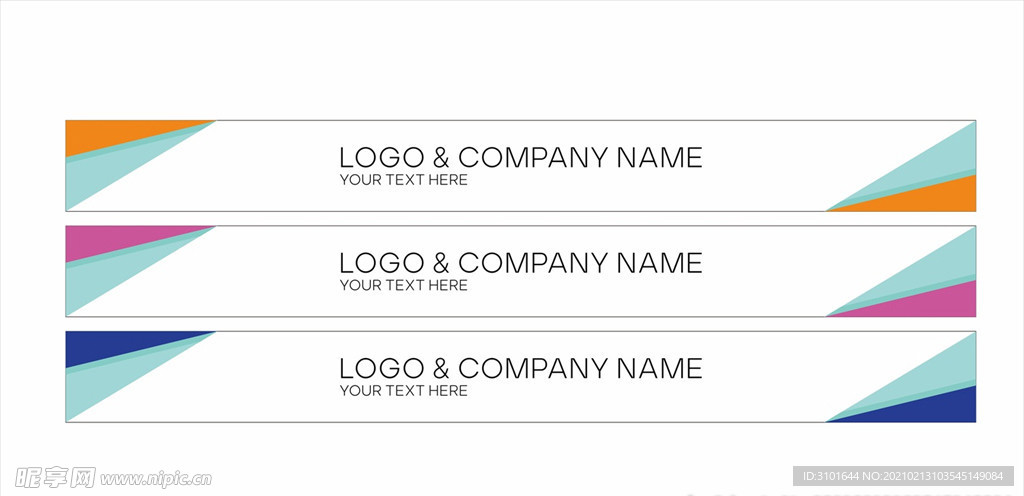 LOGO & COMPANY NAME
YOUR TEXT HERE

LOGO & COMPANY NAME
YOUR TEXT HERE

LOGO & COMPANY NAME
YOUR TEXT HERE

昵享网 www.nipic.cn

ID:3101644 NO:20210213103545149084