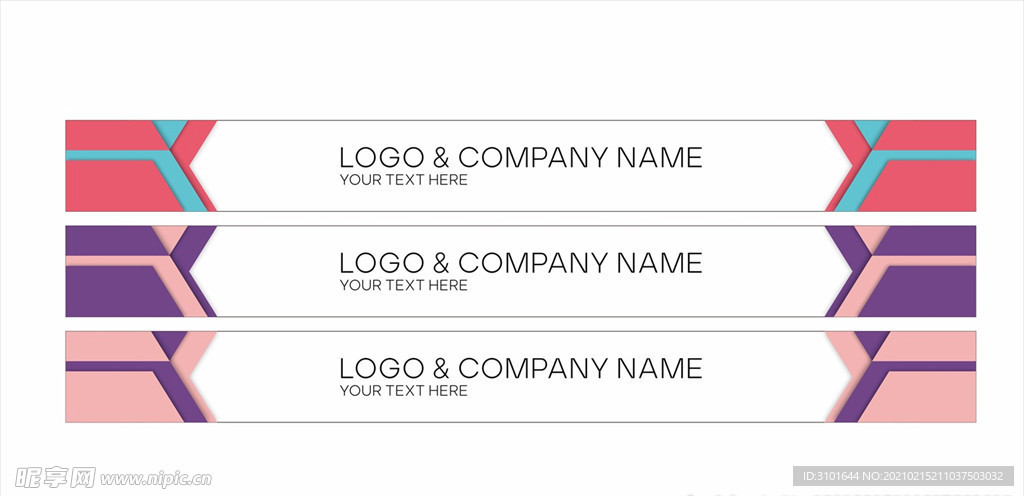 LOGO & COMPANY NAME
YOUR TEXT HERE

LOGO & COMPANY NAME
YOUR TEXT HERE

LOGO & COMPANY NAME
YOUR TEXT HERE

昵享网 www.nipic.cn

ID:3101644 NO:20210215211037503032