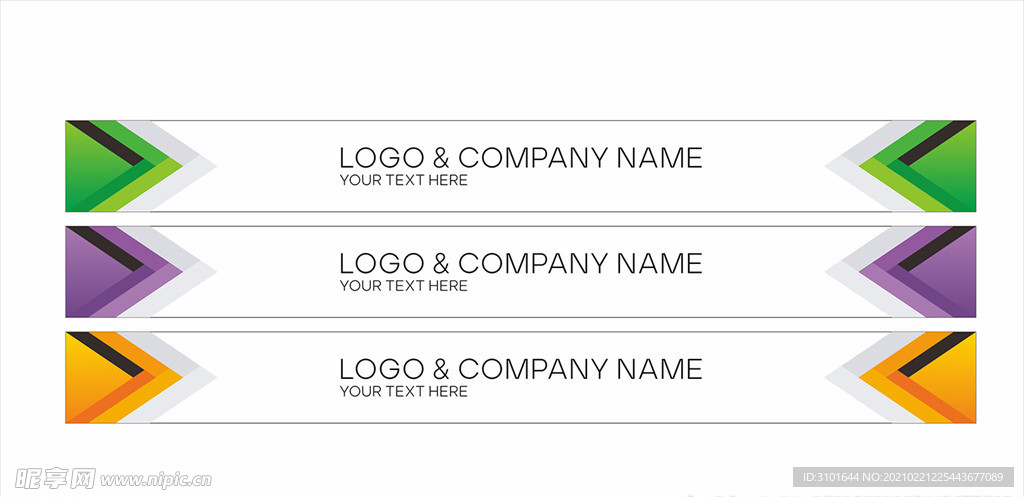 LOGO & COMPANY NAME
YOUR TEXT HERE

LOGO & COMPANY NAME
YOUR TEXT HERE

LOGO & COMPANY NAME
YOUR TEXT HERE

昵享网 www.nipic.cn

ID:3101644 NO:20210221225443677089