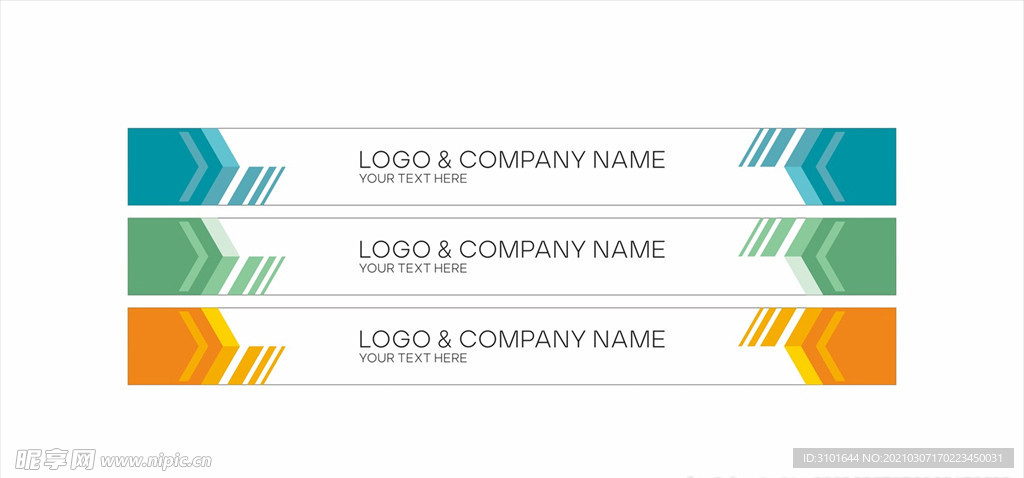 LOGO & COMPANY NAME
YOUR TEXT HERE

LOGO & COMPANY NAME
YOUR TEXT HERE

LOGO & COMPANY NAME
YOUR TEXT HERE

昵享网 www.nipic.cn

ID:3101644 NO:20210307170223450031