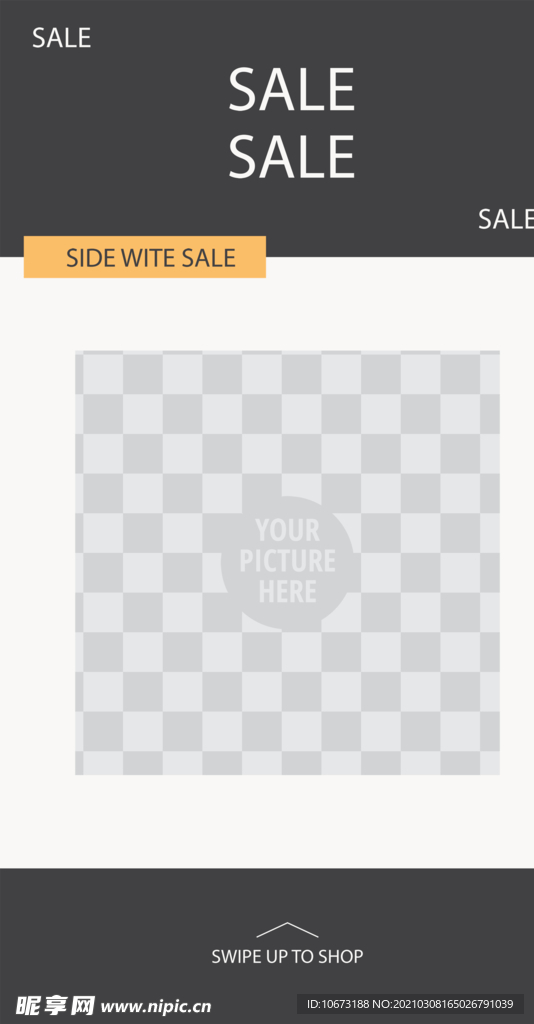 SALE

SALE
SALE

SALE

SIDE WITE SALE

YOUR PICTURE HERE

SWIPE UP TO SHOP

昵享网 www.nipic.cn

ID:10673188 NO:20210308165026791039