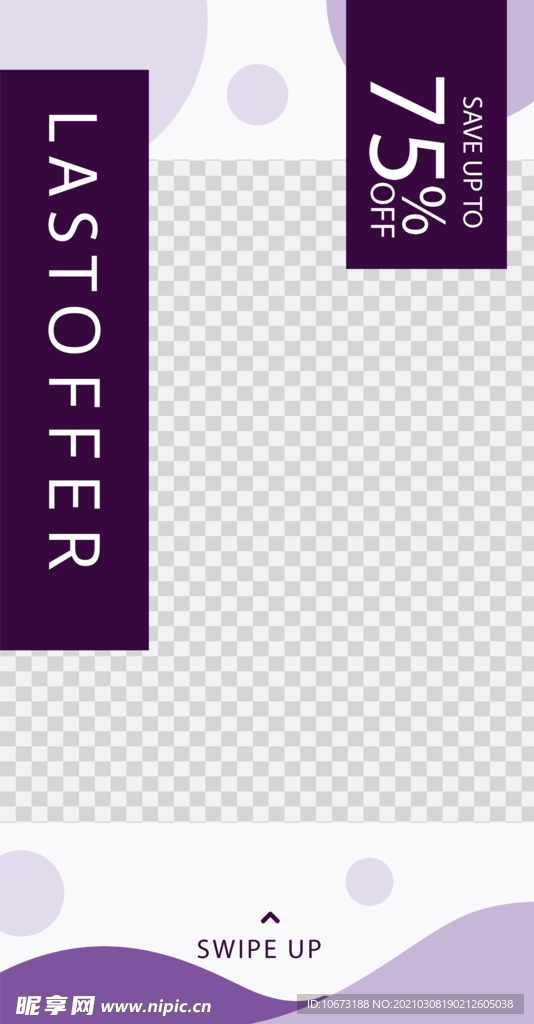 LASTOFFER

SAVE UP TO
75%
OFF

SWIPE UP

昵享网 www.nipic.cn
ID:10673188 NO:20210308190212605038