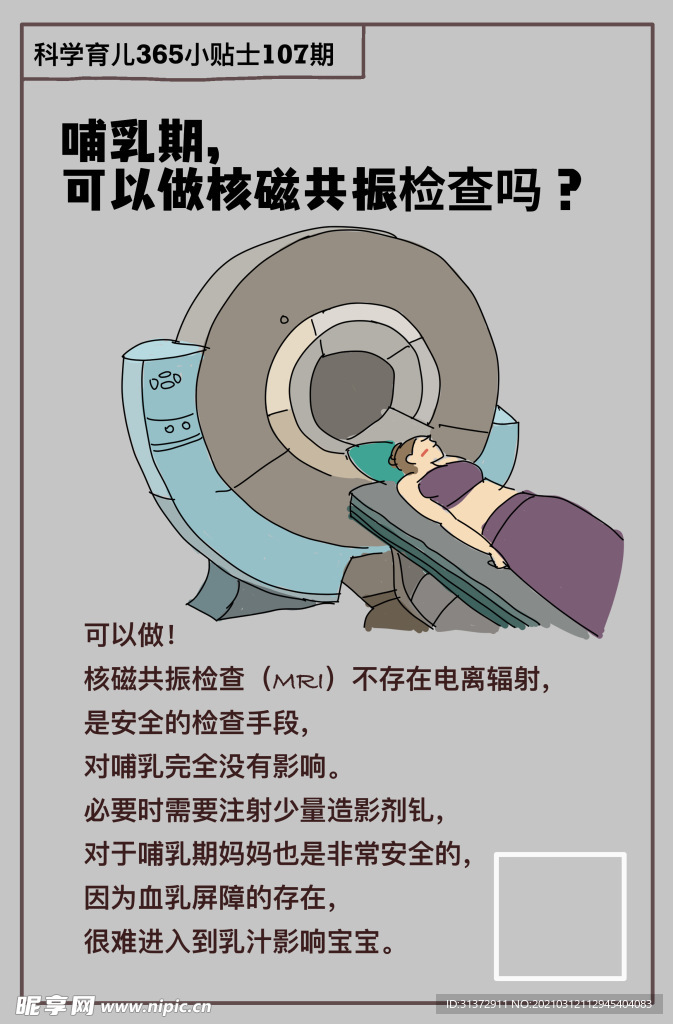 科学育儿365小贴士107期

哺乳期，
可以做核磁共振检查吗？

可以做！
核磁共振检查（MRI）不存在电离辐射，
是安全的检查手段，
对哺乳完全没有影响。
必要时需要注射少量造影剂钆，
对于哺乳期妈妈也是非常安全的，
因为血乳屏障的存在，
很难进入到乳汁影响宝宝。

昵享网 www.nipic.cn

ID:31372911 NO:20210312112945404083