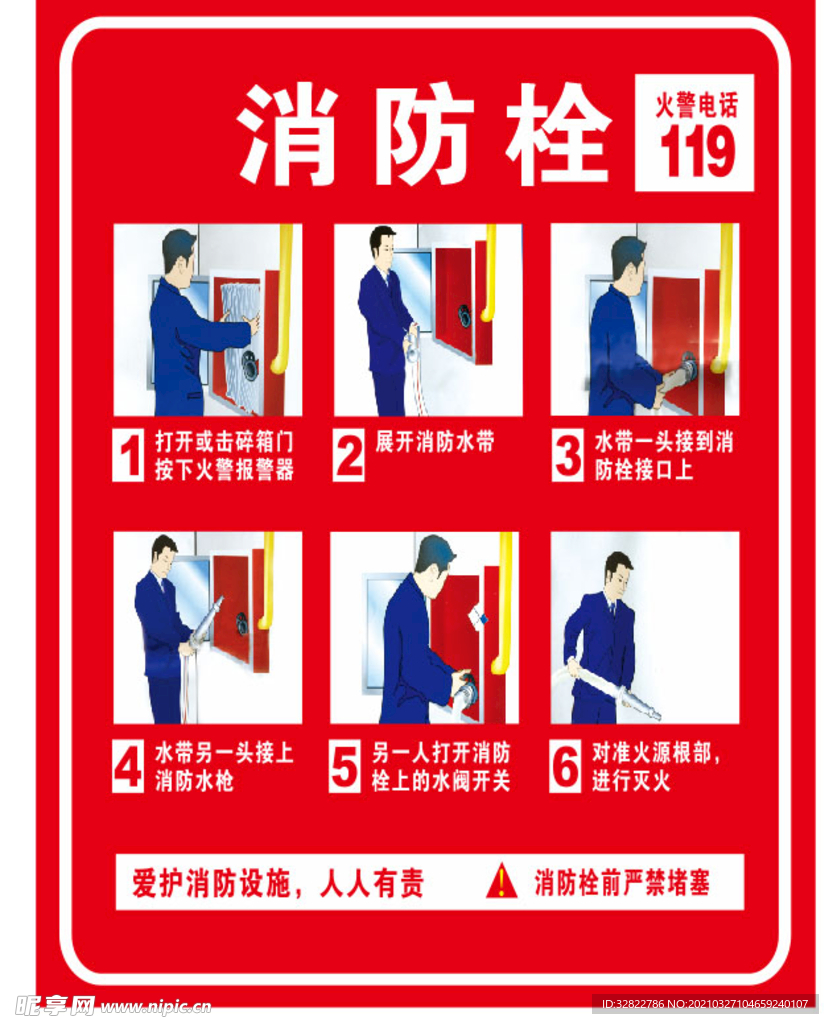 消防栓

火警电话
119

1 打开或击碎箱门 按下火警报警器

2 展开消防水带

3 水带一头接到消防栓接口上

4 水带另一头接上消防水枪

5 另一人打开消防栓上的水阀开关

6 对准火源根部，进行灭火

爱护消防设施，人人有责

消防栓前严禁堵塞

昵享网 www.nipic.cn

ID:32822786 NO:20210327104659240107