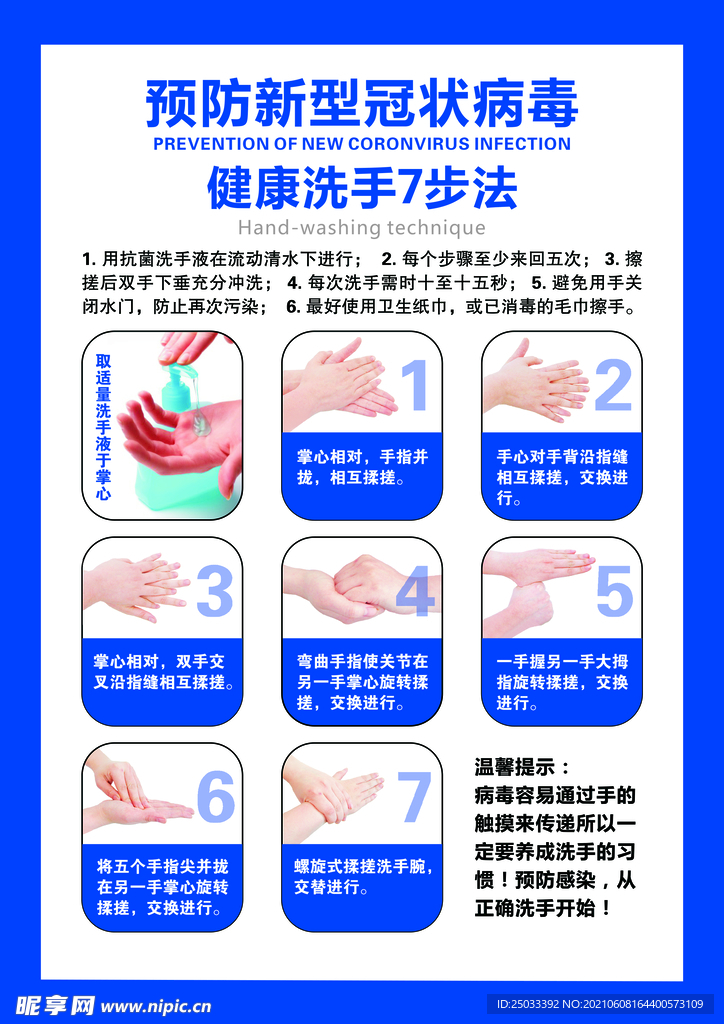 预防新型冠状病毒
PREVENTION OF NEW CORONVIRUS INFECTION
健康洗手7步法
Hand-washing technique

1. 用抗菌洗手液在流动清水下进行； 2. 每个步骤至少来回五次； 3. 擦搓后双手下垂充分冲洗； 4. 每次洗手需时十至十五秒； 5. 避免用手关闭水门，防止再次污染； 6. 最好使用卫生纸巾，或已消毒的毛巾擦手。

取适量洗手液于掌心

1
掌心相对，手指并拢，相互揉搓。

2
手心对手背沿指缝相互揉搓，交换进行。

3
掌心相对，双手交叉沿指缝相互揉搓。

4
弯曲手指使关节在另一手掌心旋转揉搓，交换进行。

5
一手握另一手大拇指旋转揉搓，交换进行。

6
将五个手指尖并拢在另一手掌心旋转揉搓，交换进行。

7
螺旋式揉搓洗手腕，交替进行。

温馨提示：
病毒容易通过手的触摸来传递所以一定要养成洗手的习惯！预防感染，从正确洗手开始！

昵享网 www.nipic.cn
ID:25033392 NO:20210608164400573109