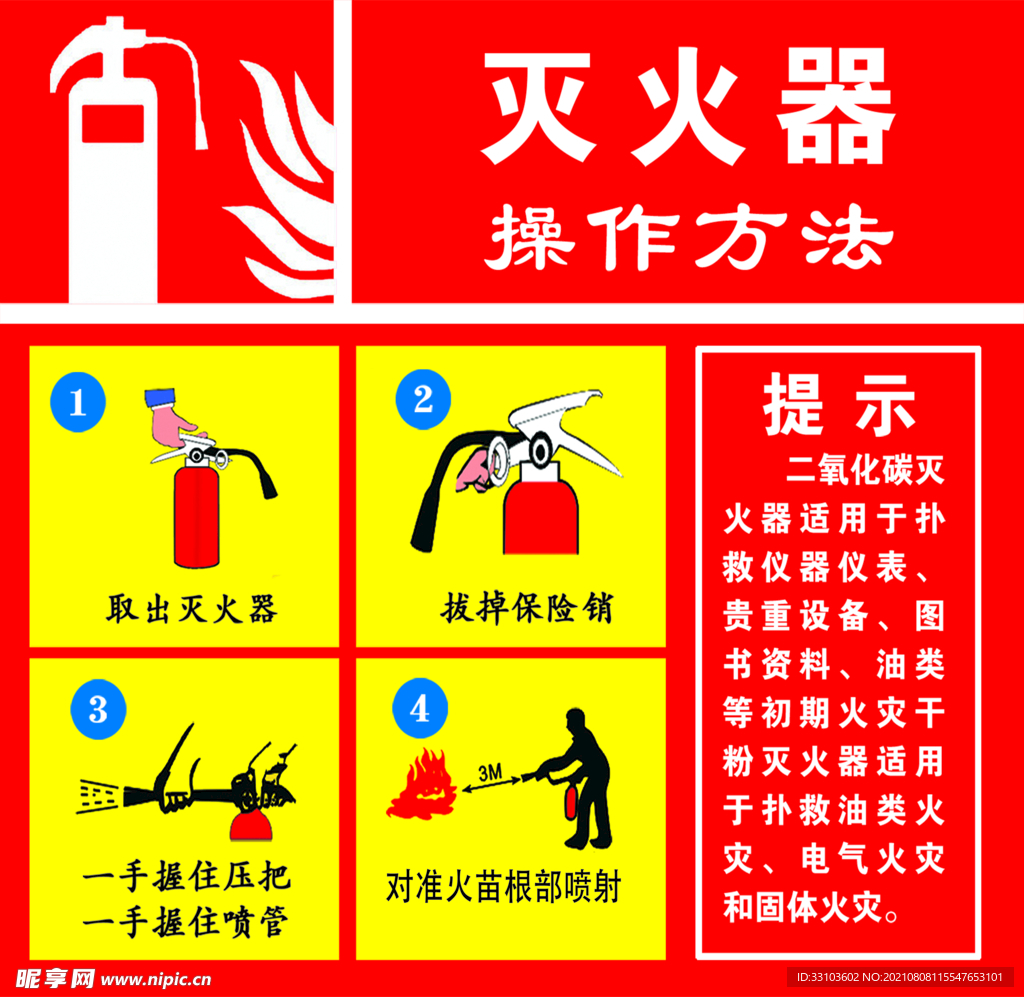 灭火器
操作方法

1
取出灭火器

2
拔掉保险销

3
一手握住压把
一手握住喷管

4
3M
对准火苗根部喷射

提示
二氧化碳灭火器适用于扑救仪器仪表、贵重设备、图书资料、油类等初期火灾干粉灭火器适用于扑救油类火灾、电气火灾和固体火灾。

昵享网 www.nipic.cn
ID:33103602 NO:20210808115547653101