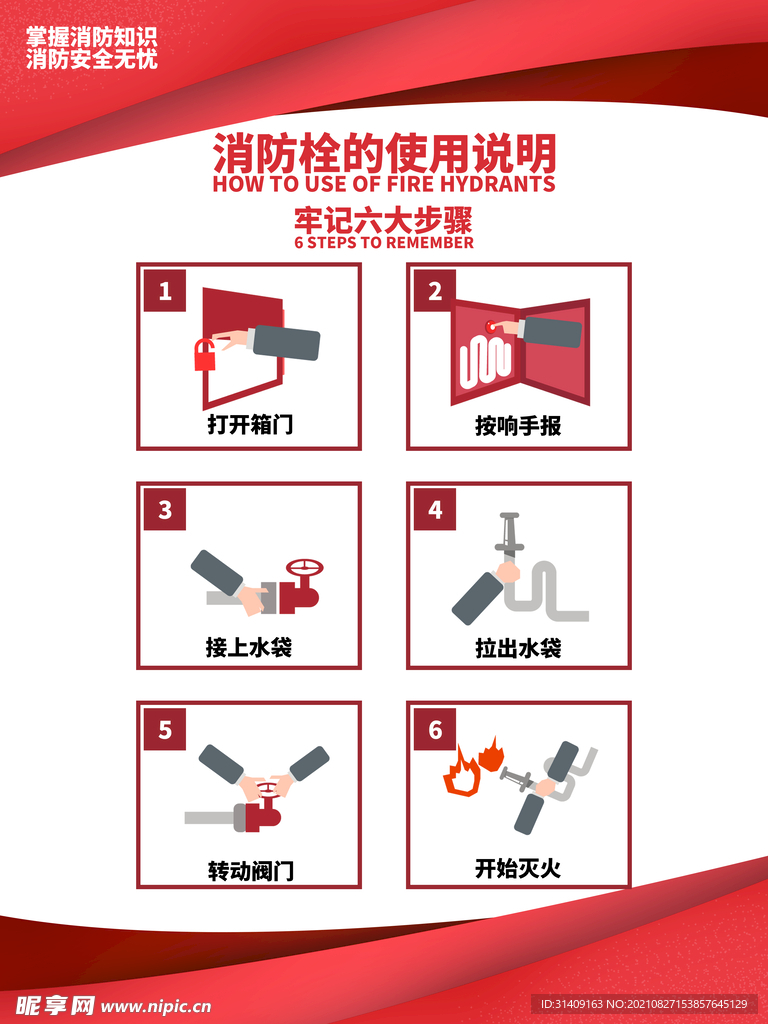 掌握消防知识
消防安全无忧

消防栓的使用说明
HOW TO USE OF FIRE HYDRANTS

牢记六大步骤
6 STEPS TO REMEMBER

1
打开箱门

2
按响手报

3
接上水袋

4
拉出水袋

5
转动阀门

6
开始灭火

昵享网 www.nipic.cn

ID:31409163 NO:20210827153857645129