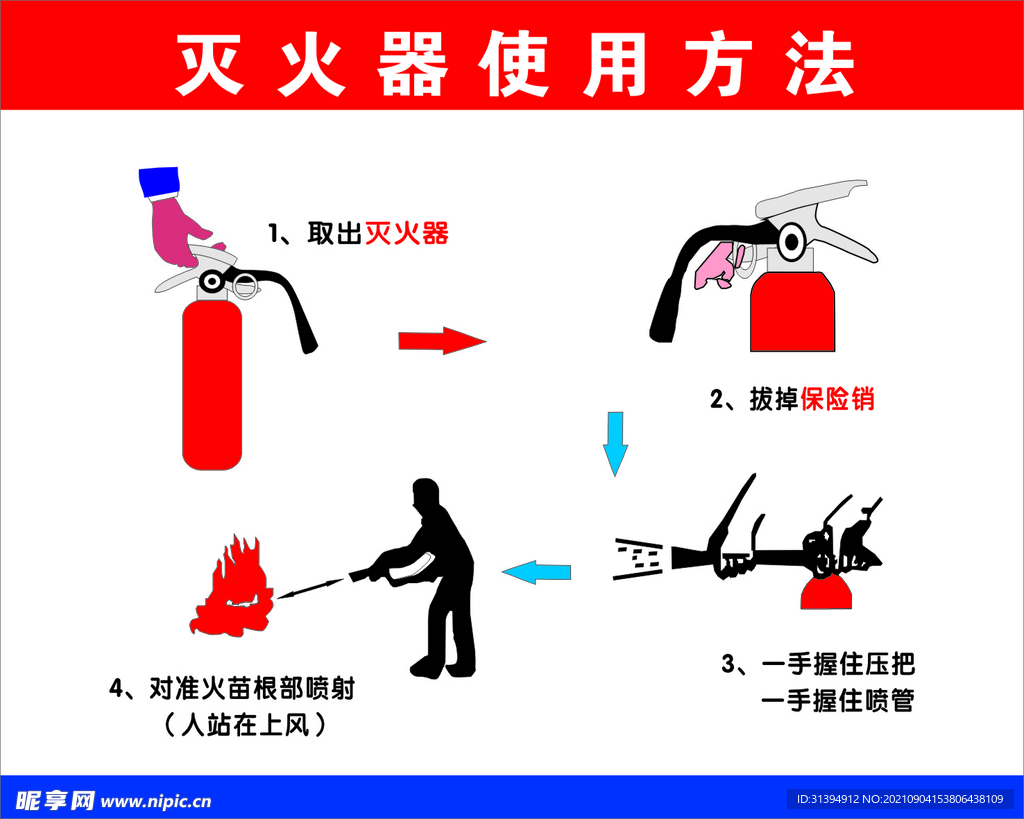 灭火器使用方法

1、取出灭火器

2、拔掉保险销

3、一手握住压把
一手握住喷管

4、对准火苗根部喷射
（人站在上风）

昵享网 www.nipic.cn

ID:31394912 NO:20210904153806438109