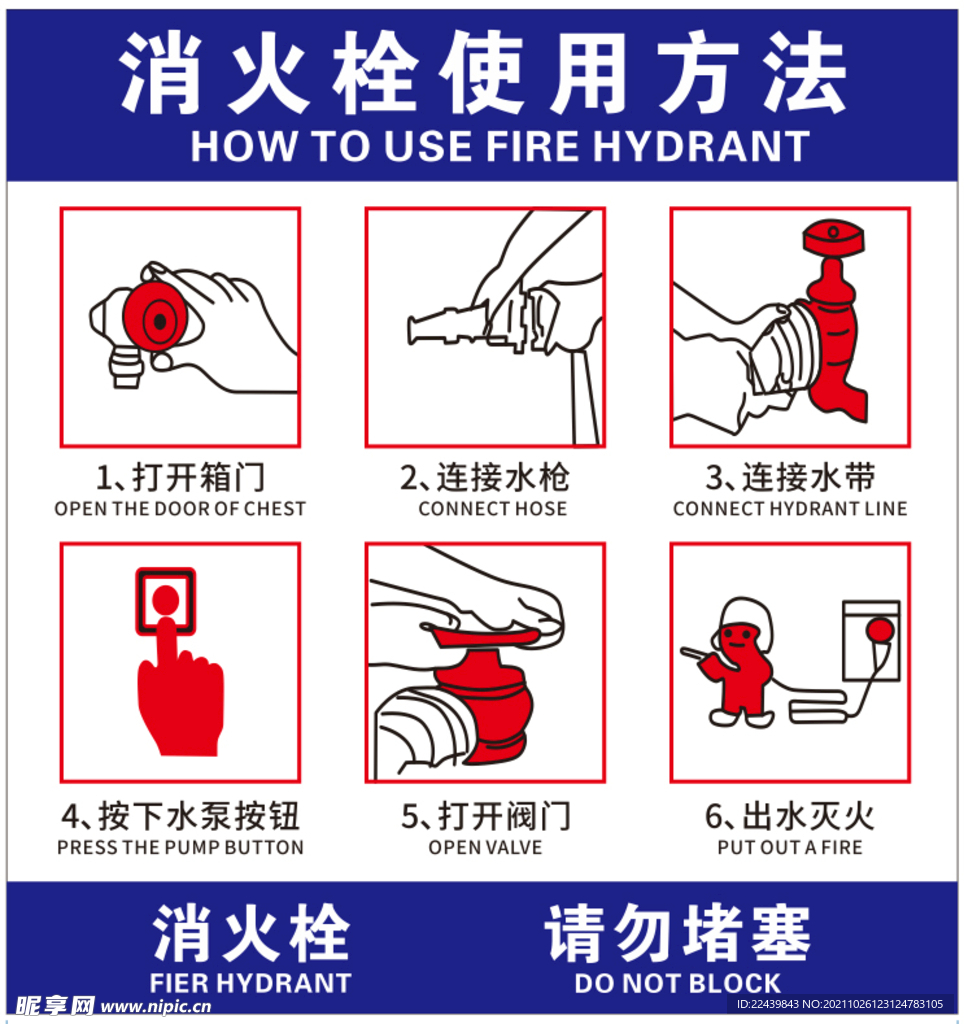 消火栓使用方法
HOW TO USE FIRE HYDRANT

1、打开箱门
OPEN THE DOOR OF CHEST

2、连接水枪
CONNECT HOSE

3、连接水带
CONNECT HYDRANT LINE

4、按下水泵按钮
PRESS THE PUMP BUTTON

5、打开阀门
OPEN VALVE

6、出水灭火
PUT OUT A FIRE

消火栓
FIER HYDRANT

请勿堵塞
DO NOT BLOCK

昵享网 www.nipic.cn
ID:22439843 NO:20211026123124783105