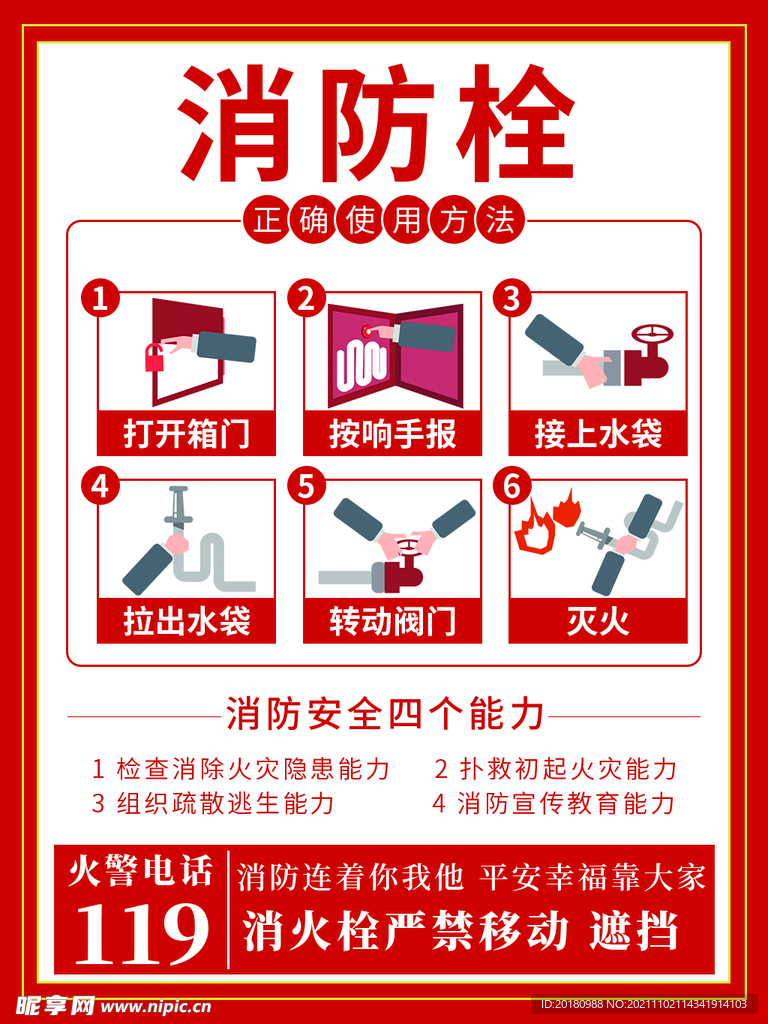 消防栓

正确使用方法

1 打开箱门
2 按响手报
3 接上水袋
4 拉出水袋
5 转动阀门
6 灭火

消防安全四个能力

1 检查消除火灾隐患能力
2 扑救初起火灾能力
3 组织疏散逃生能力
4 消防宣传教育能力

火警电话
119

消防连着你我他 平安幸福靠大家
消火栓严禁移动 遮挡

昵享网 www.nipic.cn
ID:20180988 NO:20211102114341914103