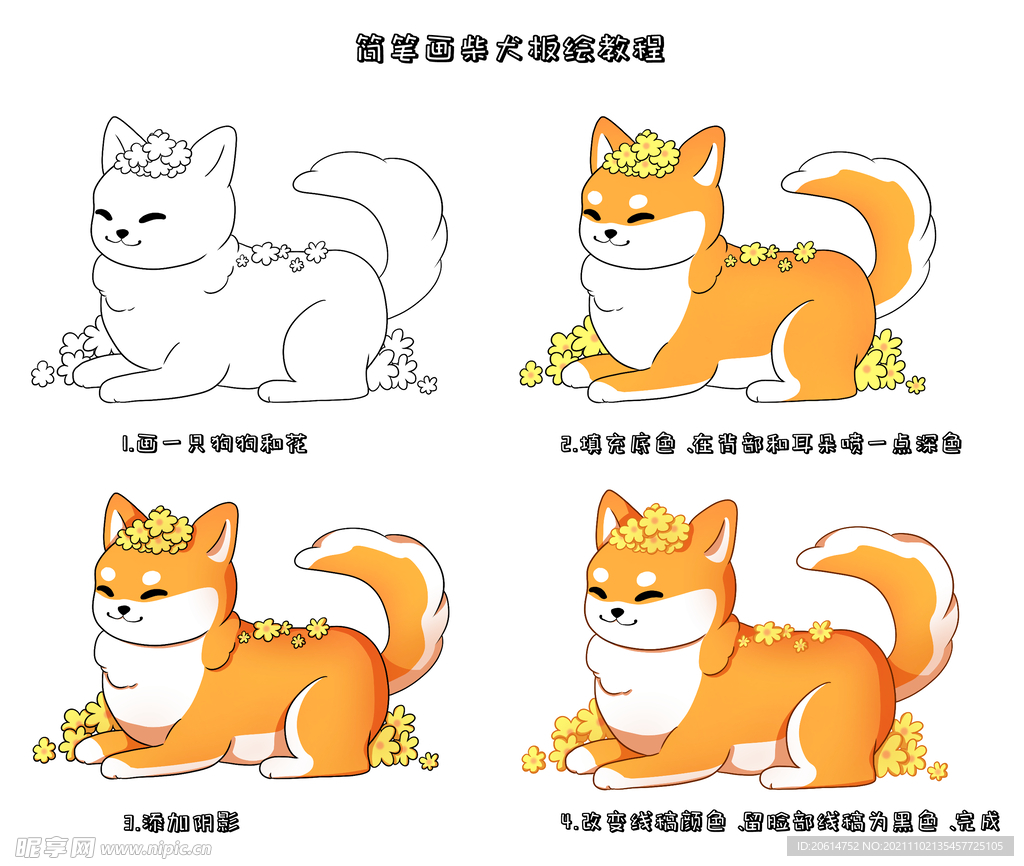 简笔画柴犬板绘教程

1.画一只狗狗和花

2.填充底色、在背部和耳朵喷一点深色

3.添加阴影

4.改变线稿颜色、留脸部线稿为黑色、完成

昵享网 www.nipic.cn

ID:20614752 NO:20211102135457725105