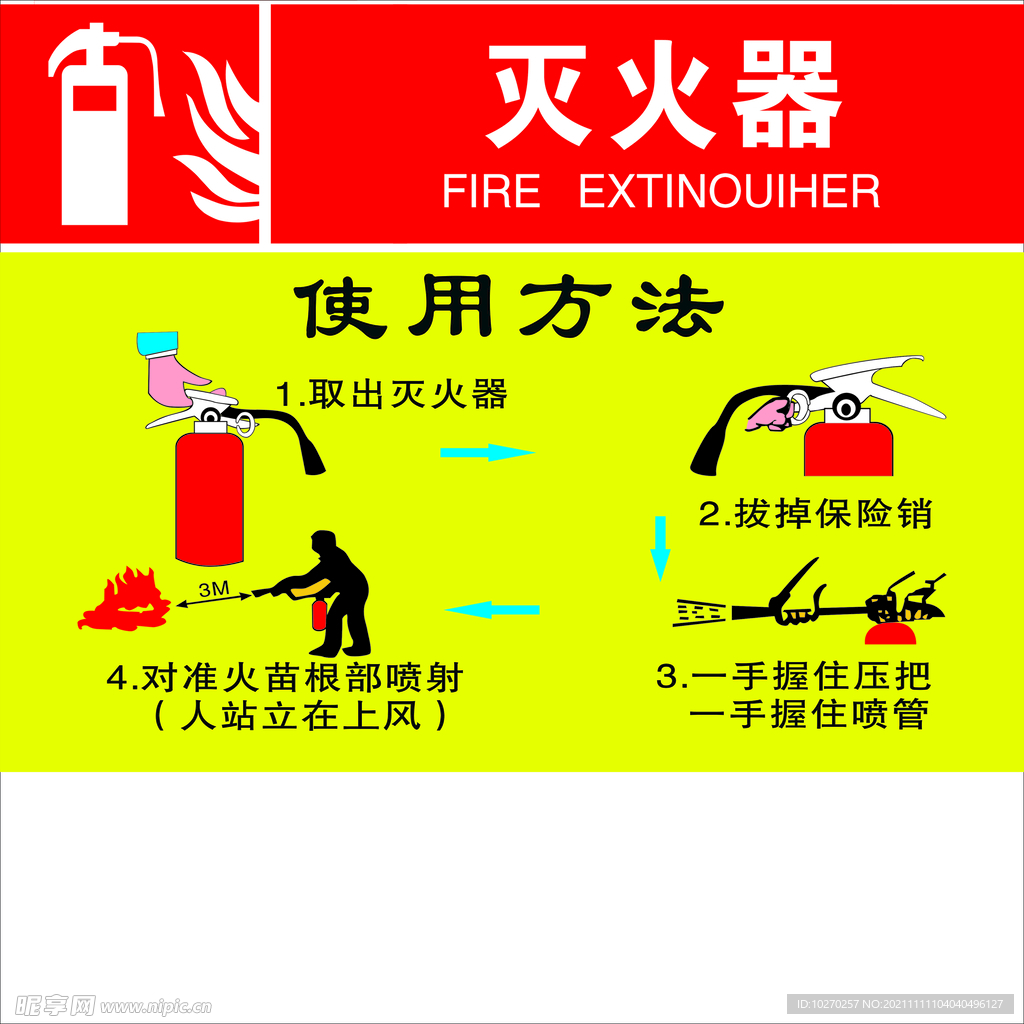 灭火器
FIRE EXTINOUIHER

使用方法

1.取出灭火器

2.拔掉保险销

3.一手握住压把
一手握住喷管

3M

4.对准火苗根部喷射
（人站立在上风）

昵享网 www.nipic.cn

ID:10270257 NO:20211111104040496127