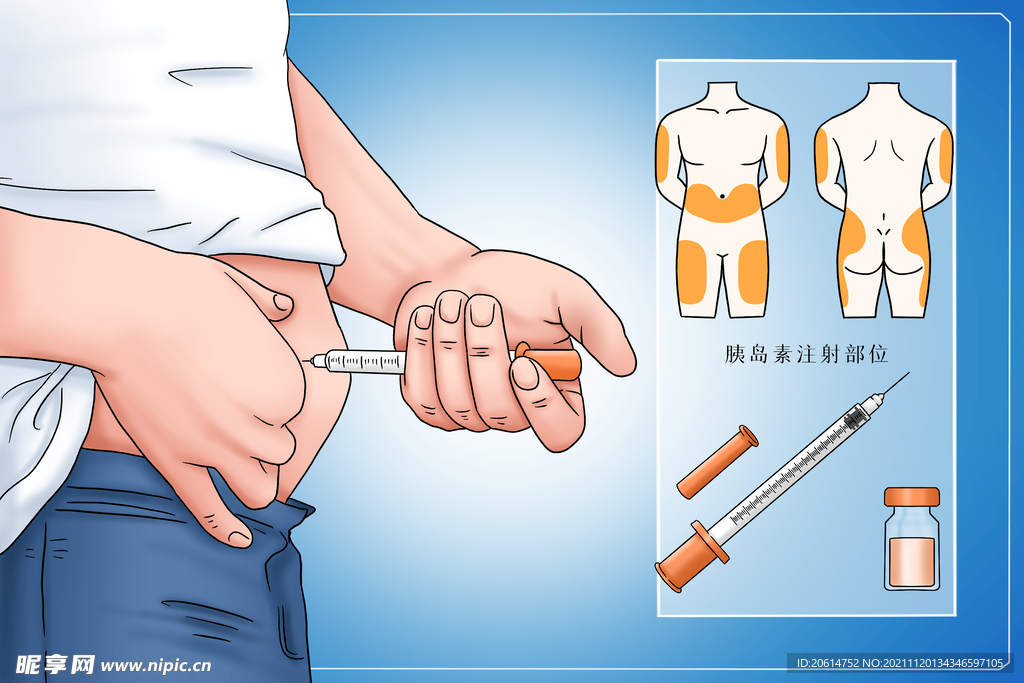 胰岛素注射部位

昵享网 www.nipic.cn

ID:20614752 NO:20211120134346597105