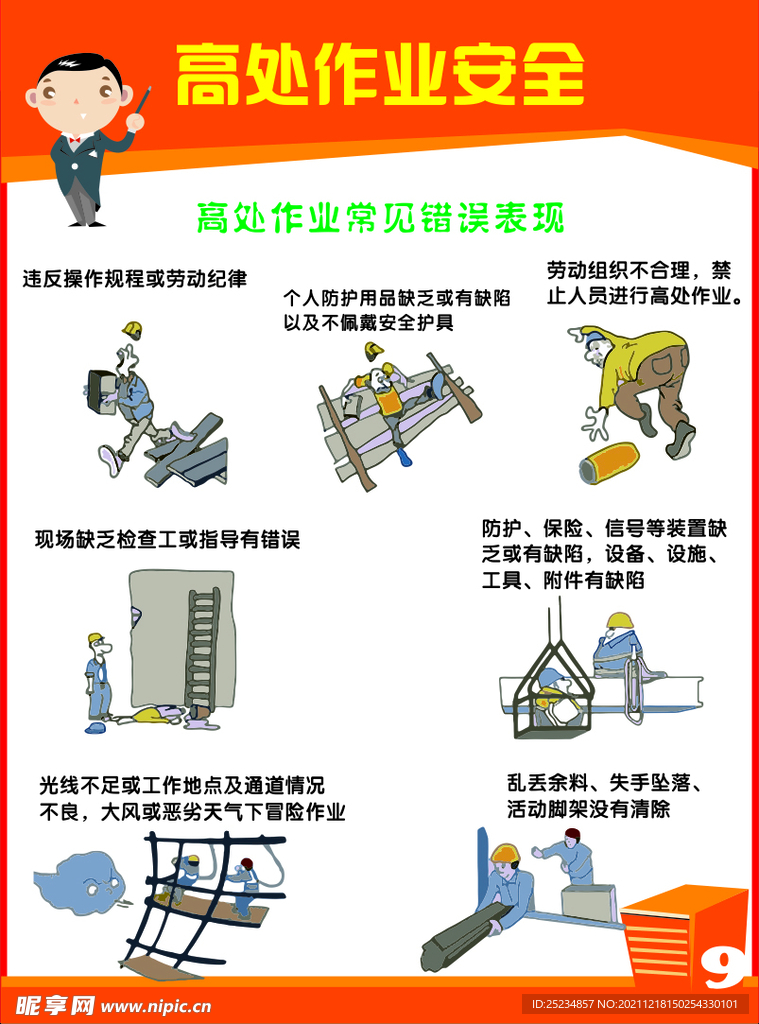 高处作业安全

高处作业常见错误表现

违反操作规程或劳动纪律

个人防护用品缺乏或有缺陷以及不佩戴安全护具

劳动组织不合理，禁止人员进行高处作业。

现场缺乏检查工或指导有错误

防护、保险、信号等装置缺乏或有缺陷，设备、设施、工具、附件有缺陷

光线不足或工作地点及通道情况不良，大风或恶劣天气下冒险作业

乱丢余料、失手坠落、活动脚架没有清除

9

昵享网 www.nipic.com

ID:25234857 NO:20211218150254330101