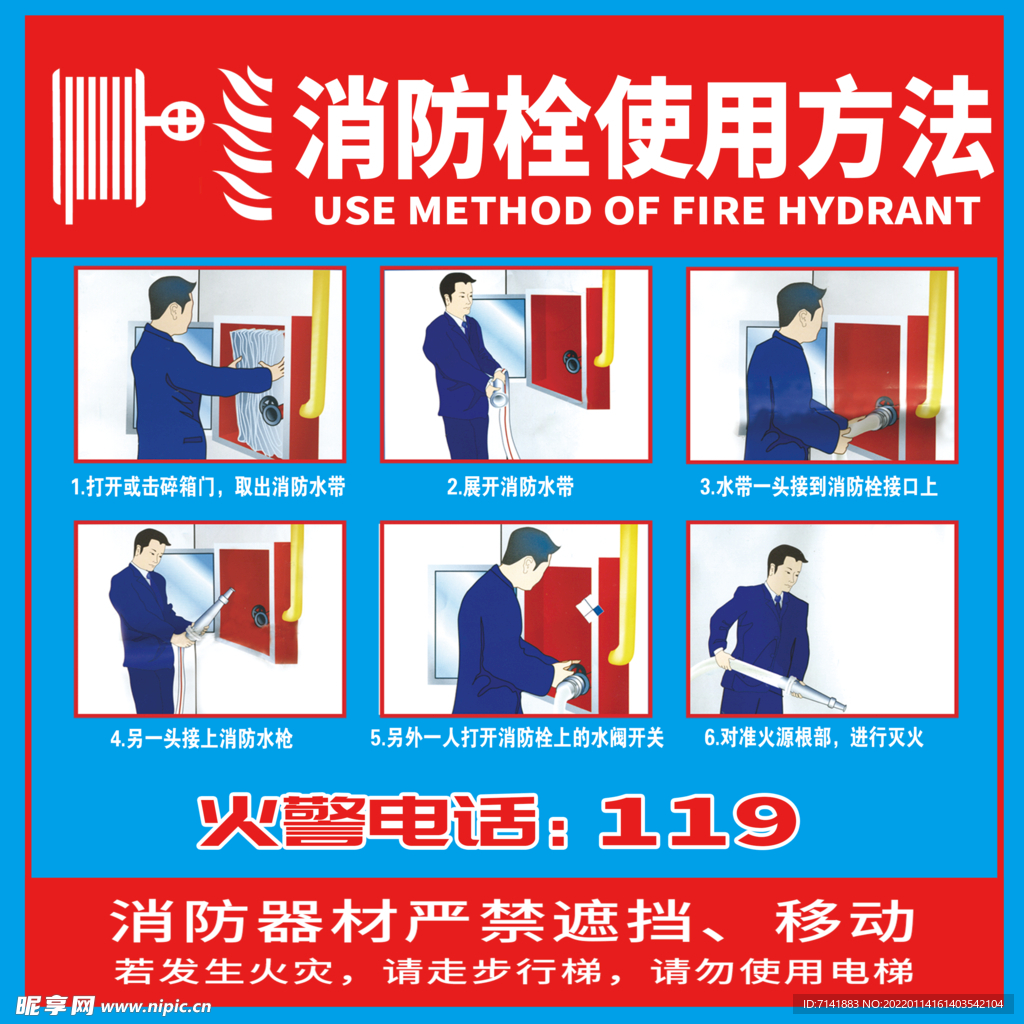 消防栓使用方法
USE METHOD OF FIRE HYDRANT

1.打开或击碎箱门，取出消防水带

2.展开消防水带

3.水带一头接到消防栓接口上

4.另一头接上消防水枪

5.另外一人打开消防栓上的水阀开关

6.对准火源根部，进行灭火

火警电话：119

消防器材严禁遮挡、移动
若发生火灾，请走步行梯，请勿使用电梯

昵享网 www.nipic.cn
ID:7141883 NO:20220114161403542104