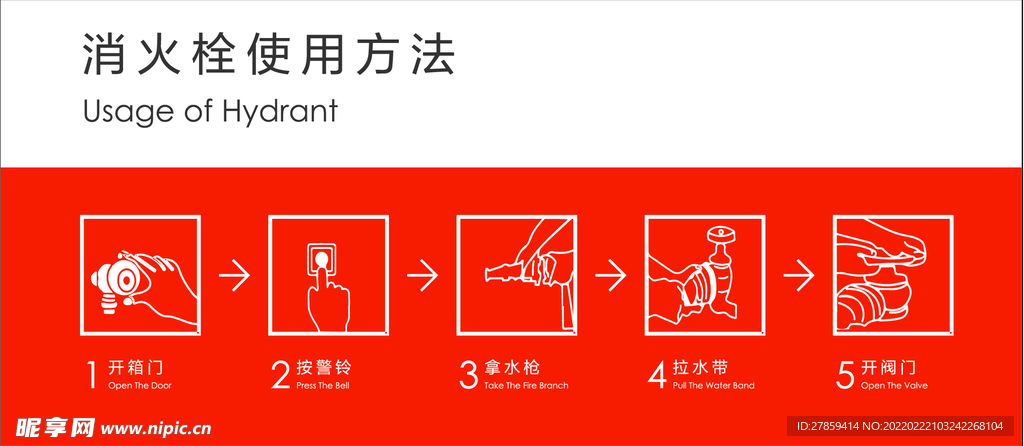 消火栓使用方法
Usage of Hydrant

1 开箱门
Open The Door

2 按警铃
Press The Bell

3 拿水枪
Take The Fire Branch

4 拉水带
Pull The Water Band

5 开阀门
Open The Valve

昵享网 www.nipic.cn

ID:27859414 NO:20220222103242268104