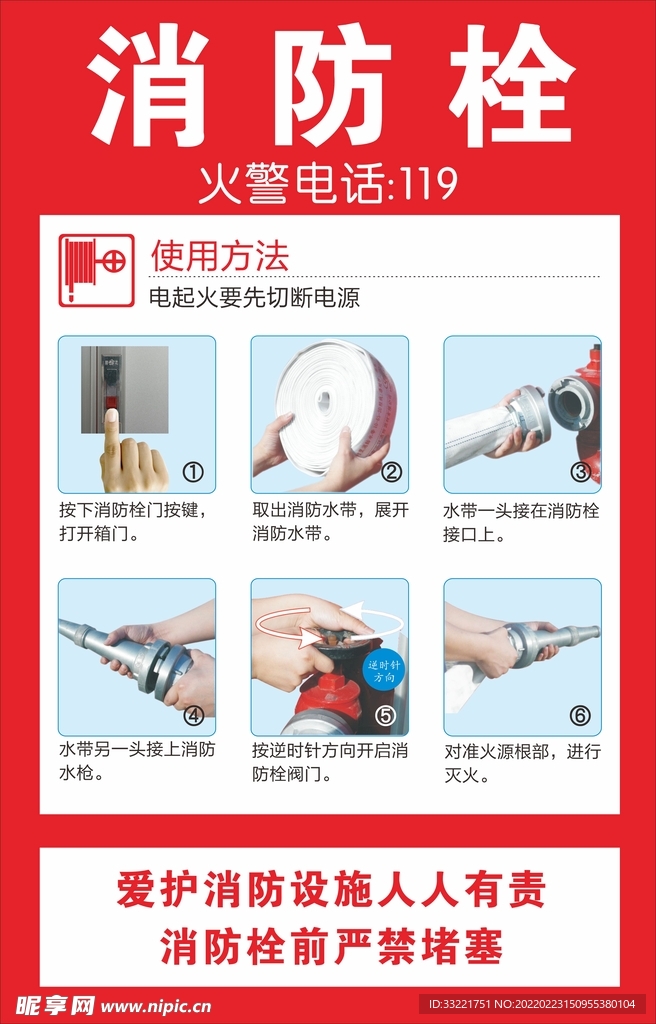 消防栓

火警电话:119

使用方法

电起火要先切断电源

①

按下消防栓门按键，打开箱门。

②

取出消防水带，展开消防水带。

③

水带一头接在消防栓接口上。

④

水带另一头接上消防水枪。

逆时针方向

⑤

按逆时针方向开启消防栓阀门。

⑥

对准火源根部，进行灭火。

爱护消防设施人人有责

消防栓前严禁堵塞

昵享网 www.nipic.cn

ID:33221751 NO:20220223150955380104