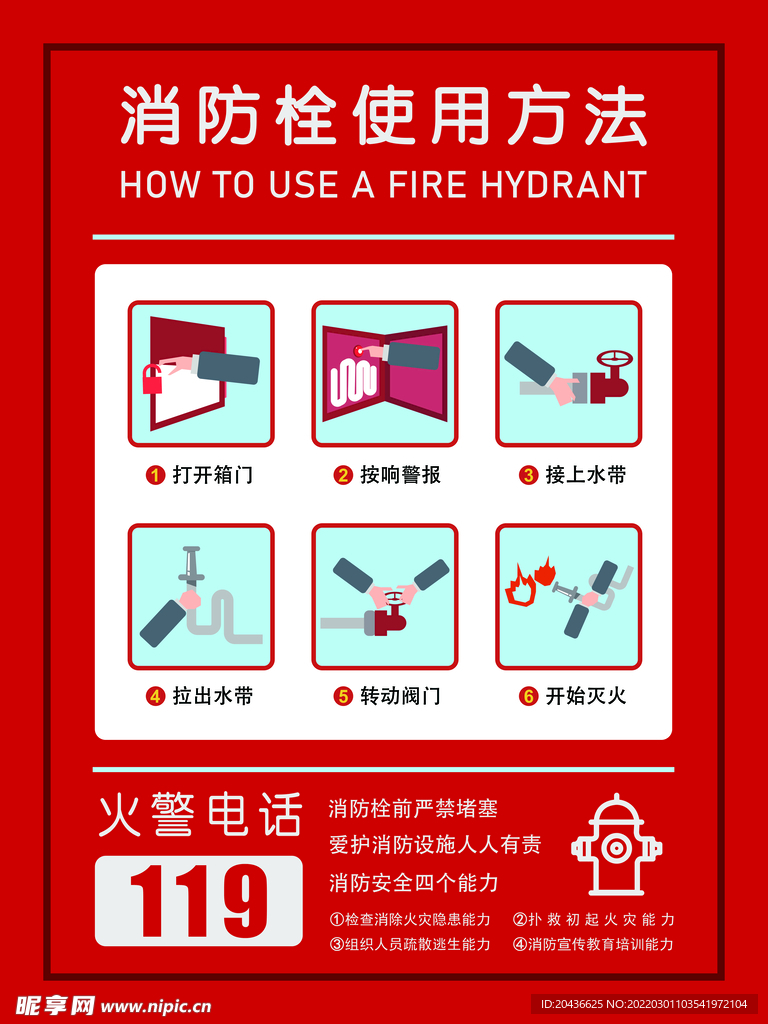 消防栓使用方法
HOW TO USE A FIRE HYDRANT

1 打开箱门
2 按响警报
3 接上水带
4 拉出水带
5 转动阀门
6 开始灭火

火警电话
119

消防栓前严禁堵塞
爱护消防设施人人有责
消防安全四个能力
①检查消除火灾隐患能力 ②扑救初起火灾能力
③组织人员疏散逃生能力 ④消防宣传教育培训能力

昵享网 www.nipic.cn
ID:20436625 NO:20220301103541972104