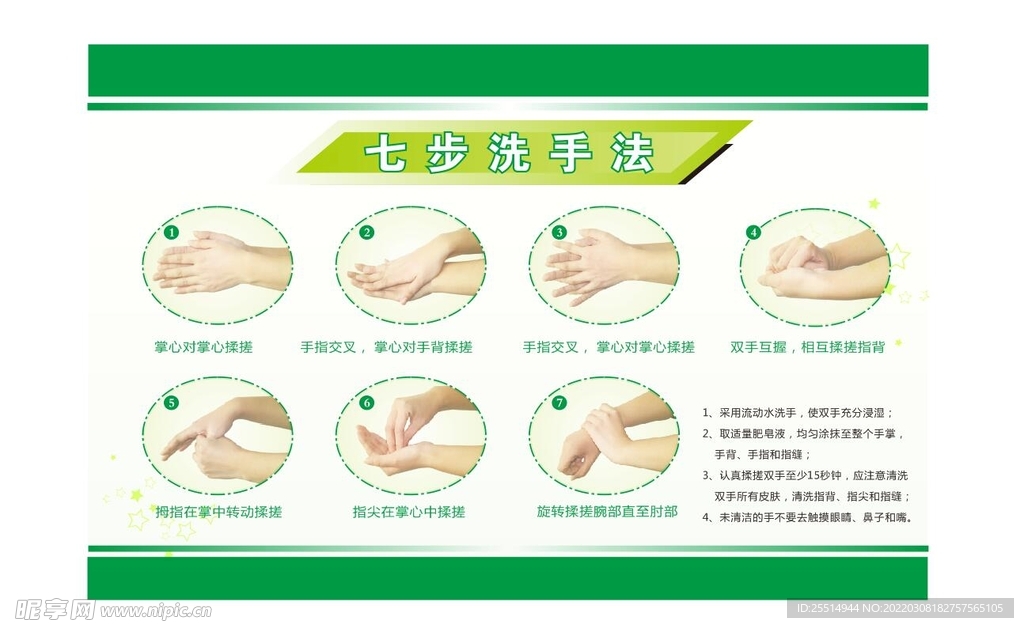 七步洗手法

1
掌心对掌心揉搓

2
手指交叉，掌心对手背揉搓

3
手指交叉，掌心对掌心揉搓

4
双手互握，相互揉搓指背

5
拇指在掌中转动揉搓

6
指尖在掌心中揉搓

7
旋转揉搓腕部直至肘部

1、采用流动水洗手，使双手充分浸湿；
2、取适量肥皂液，均匀涂抹至整个手掌，手背、手指和指缝；
3、认真揉搓双手至少15秒钟，应注意清洗双手所有皮肤，清洗指背、指尖和指缝；
4、未清洁的手不要去触摸眼睛、鼻子和嘴。

昵享网 www.nipic.cn
ID:25514944 NO:20220308182757565105