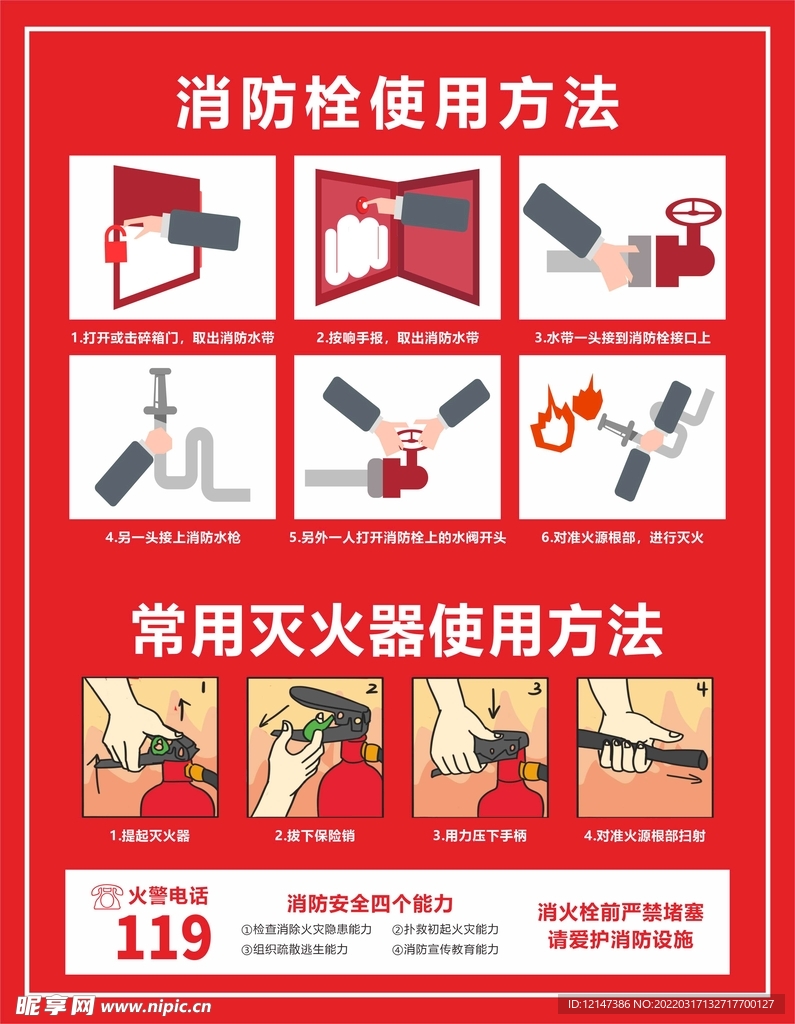 消防栓使用方法

1.打开或击碎箱门，取出消防水带

2.按响手报，取出消防水带

3.水带一头接到消防栓接口上

4.另一头接上消防水枪

5.另外一人打开消防栓上的水阀开头

6.对准火源根部，进行灭火

常用灭火器使用方法

1

2

3

4

1.提起灭火器

2.拔下保险销

3.用力压下手柄

4.对准火源根部扫射

火警电话
119

消防安全四个能力
①检查消除火灾隐患能力 ②扑救初起火灾能力
③组织疏散逃生能力 ④消防宣传教育能力

消火栓前严禁堵塞
请爱护消防设施

昵享网 www.nipic.cn

ID:12147386 NO:20220317132717700127