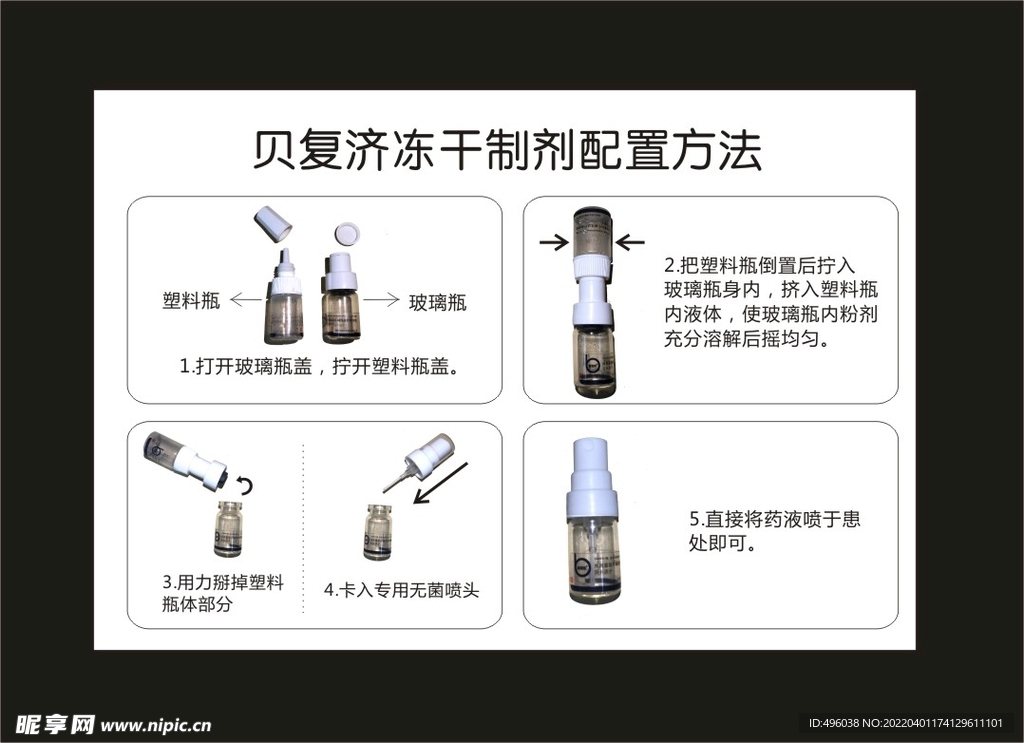 贝复济冻干制剂配置方法

塑料瓶

玻璃瓶

1.打开玻璃瓶盖，拧开塑料瓶盖。

2.把塑料瓶倒置后拧入玻璃瓶身内，挤入塑料瓶内液体，使玻璃瓶内粉剂充分溶解后摇均匀。

3.用力掰掉塑料瓶体部分

4.卡入专用无菌喷头

5.直接将药液喷于患处即可。

昵享网 www.nipic.cn

ID:496038 NO:20220401174129611101