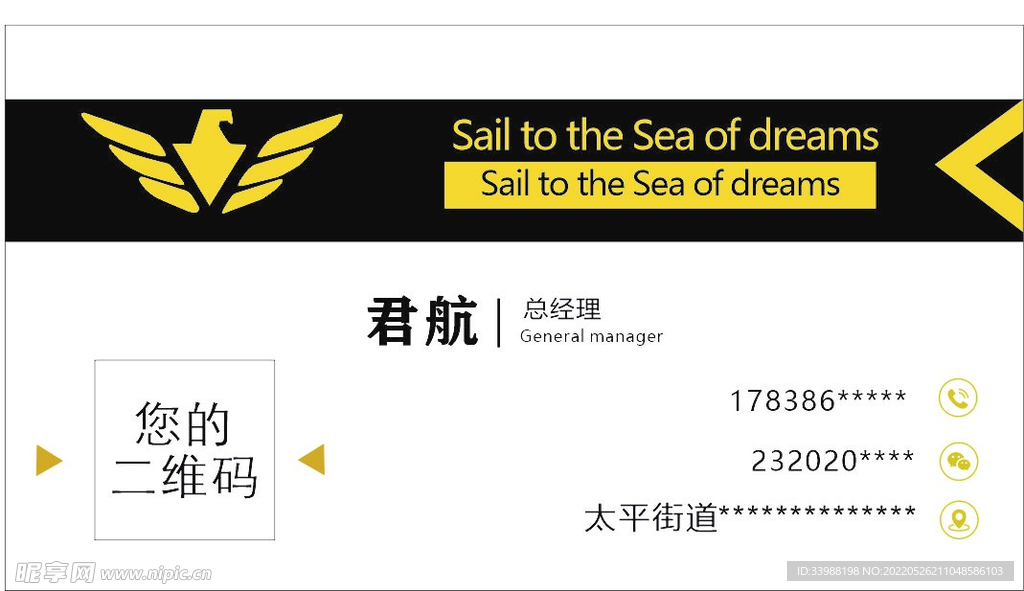 Sail to the Sea of dreams

Sail to the Sea of dreams

君航

总经理
General manager

您的
二维码

178386*****

232020****

太平街道**************

昵享网 www.nipic.cn

ID:33988198 NO:20220526211048586103